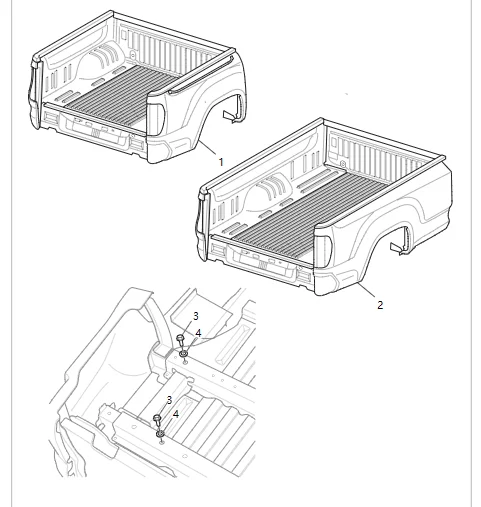 1
2
3
4
3
4