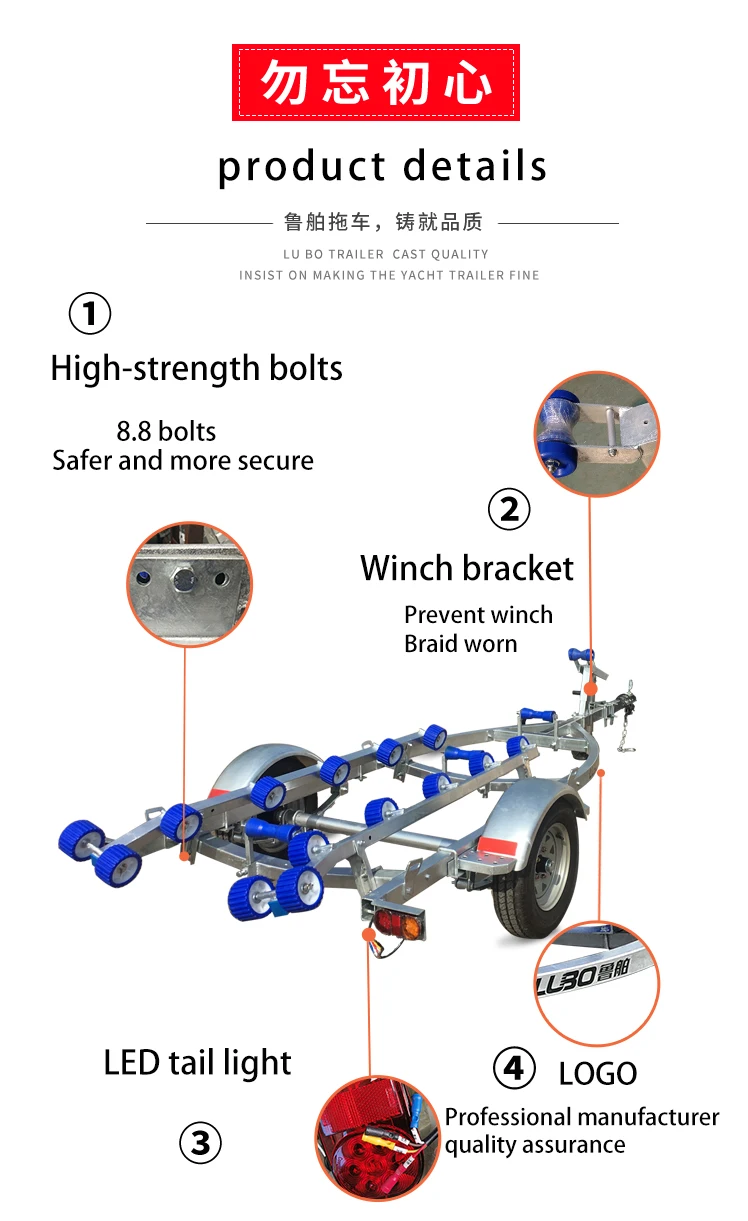 勿忘初心

product details

鲁舶拖车，铸就品质

LU BO TRAILER CAST QUALITY
INSIST ON MAKING THE YACHT TRAILER FINE

①
High-strength bolts

8.8 bolts
Safer and more secure

②
Winch bracket

Prevent winch
Braid worn

LUBO鲁舶

LED tail light

③

④ LOGO

Professional manufacturer
quality assurance