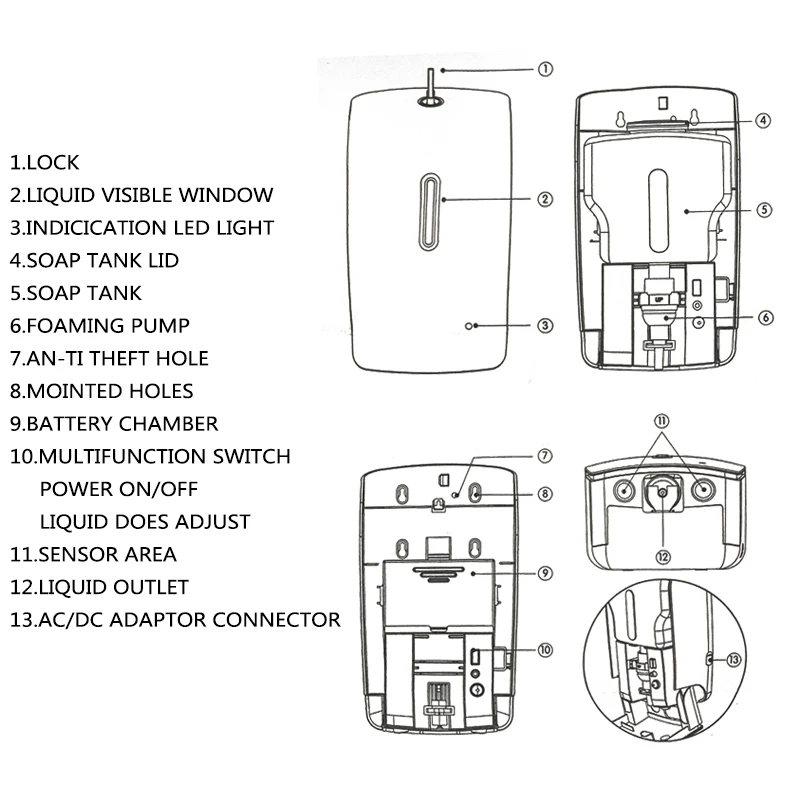 1.LOCK
2.LIQUID VISIBLE WINDOW
3.INDICICATION LED LIGHT
4.SOAP TANK LID
5.SOAP TANK
6.FOAMING PUMP
7.AN-TI THEFT HOLE
8.MOINTED HOLES
9.BATTERY CHAMBER
10.MULTIFUNCTION SWITCH
POWER ON/OFF
LIQUID DOES ADJUST
11.SENSOR AREA
12.LIQUID OUTLET
13.AC/DC ADAPTOR CONNECTOR

①
②
③
④
⑤
UP
⑥
⑦
⑧
⑨
⑩
⑪
⑫
⑬