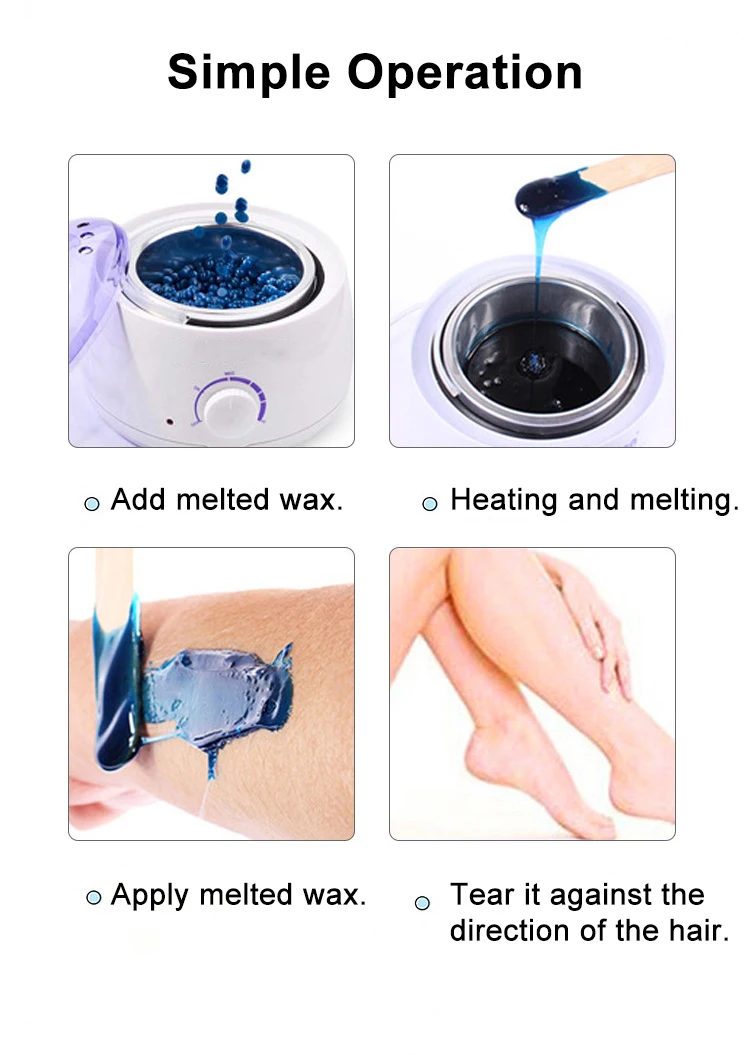 Simple Operation

Add melted wax.

Heating and melting.

Apply melted wax.

Tear it against the direction of the hair.