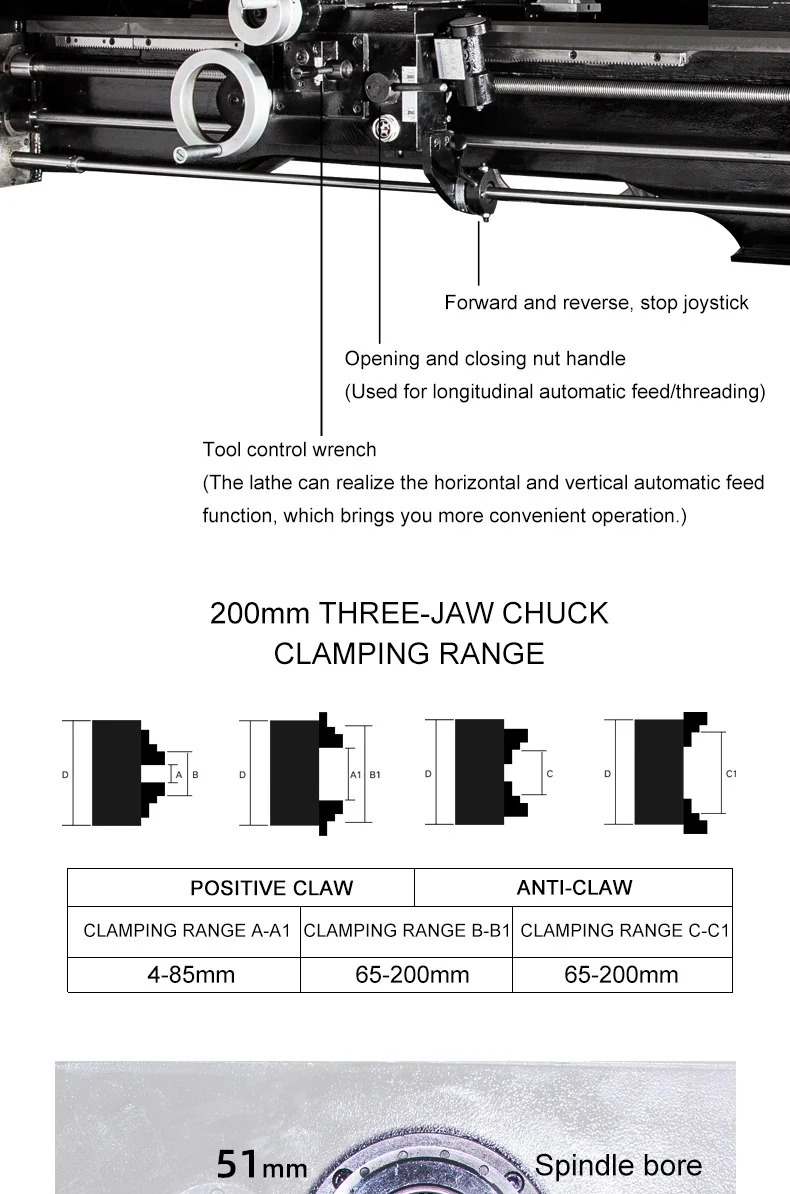 Forward and reverse, stop joystick

Opening and closing nut handle
(Used for longitudinal automatic feed/threading)

Tool control wrench
(The lathe can realize the horizontal and vertical automatic feed function, which brings you more convenient operation.)

200mm THREE-JAW CHUCK
CLAMPING RANGE

D A B D A1 B1 D C D C1

| POSITIVE CLAW | | ANTI-CLAW |
|---|---|---|
| CLAMPING RANGE A-A1 | CLAMPING RANGE B-B1 | CLAMPING RANGE C-C1 |
| 4-85mm | 65-200mm | 65-200mm |

51mm Spindle bore