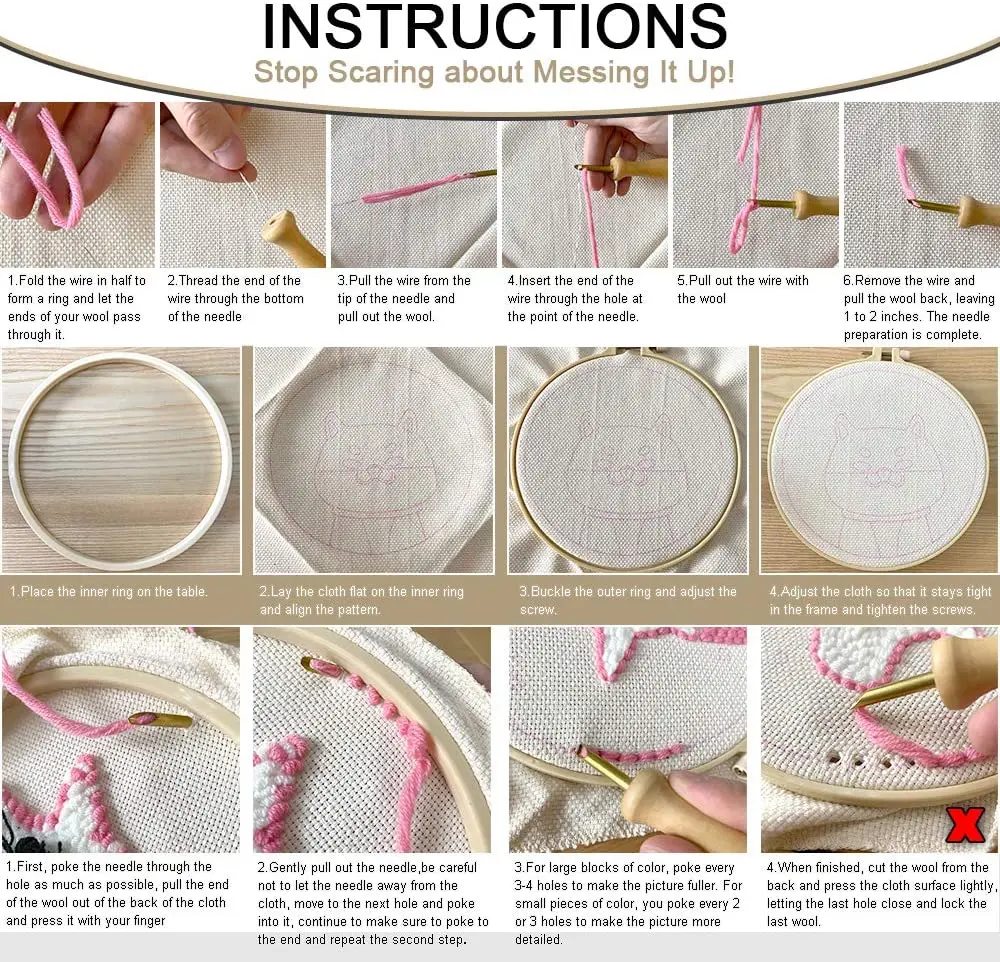 INSTRUCTIONS

Stop Scaring about Messing It Up!

1.Fold the wire in half to form a ring and let the ends of your wool pass through it.

2.Thread the end of the wire through the bottom of the needle

3.Pull the wire from the tip of the needle and pull out the wool.

4.Insert the end of the wire through the hole at the point of the needle.

5.Pull out the wire with the wool

6.Remove the wire and pull the wool back, leaving 1 to 2 inches. The needle preparation is complete.

1.Place the inner ring on the table.

2.Lay the cloth flat on the inner ring and align the pattern.

3.Buckle the outer ring and adjust the screw.

4.Adjust the cloth so that it stays tight in the frame and tighten the screws.

1.First, poke the needle through the hole as much as possible, pull the end of the wool out of the back of the cloth and press it with your finger

2.Gently pull out the needle,be careful not to let the needle away from the cloth, move to the next hole and poke into it, continue to make sure to poke to the end and repeat the second step.

3.For large blocks of color, poke every 3-4 holes to make the picture fuller. For small pieces of color, you poke every 2 or 3 holes to make the picture more detailed.

4.When finished, cut the wool from the back and press the cloth surface lightly, letting the last hole close and lock the last wool.