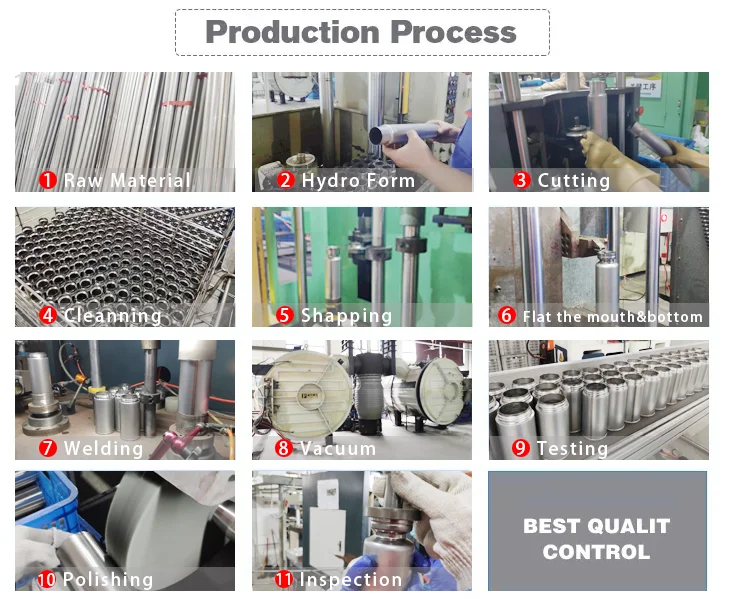 Production Process

1 Raw Material

2 Hydro Form

3 Cutting

4 Cleanning

5 Shapping

6 Flat the mouth&bottom

7 Welding

8 Vacuum

9 Testing

10 Polishing

11 Inspection

BEST QUALIT CONTROL