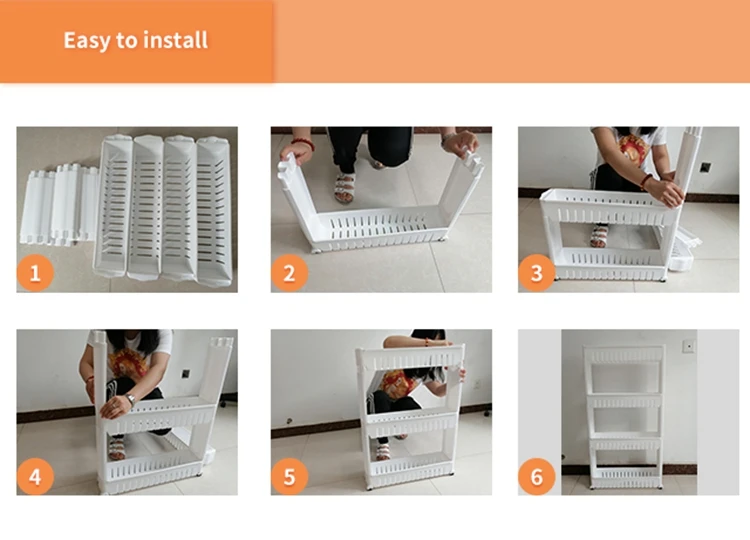 Easy to install

1

2

3

4

5

6