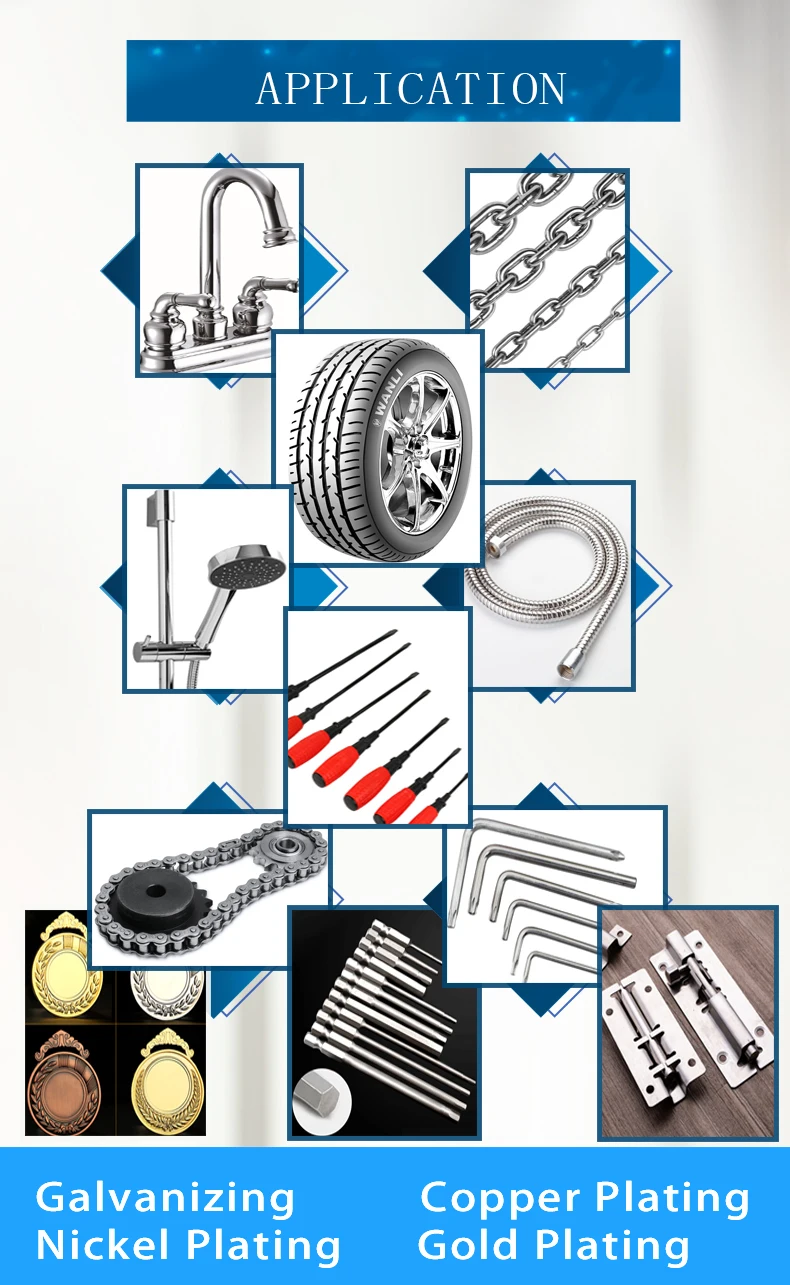 APPLICATION

WANLI

Galvanizing
Nickel Plating

Copper Plating
Gold Plating