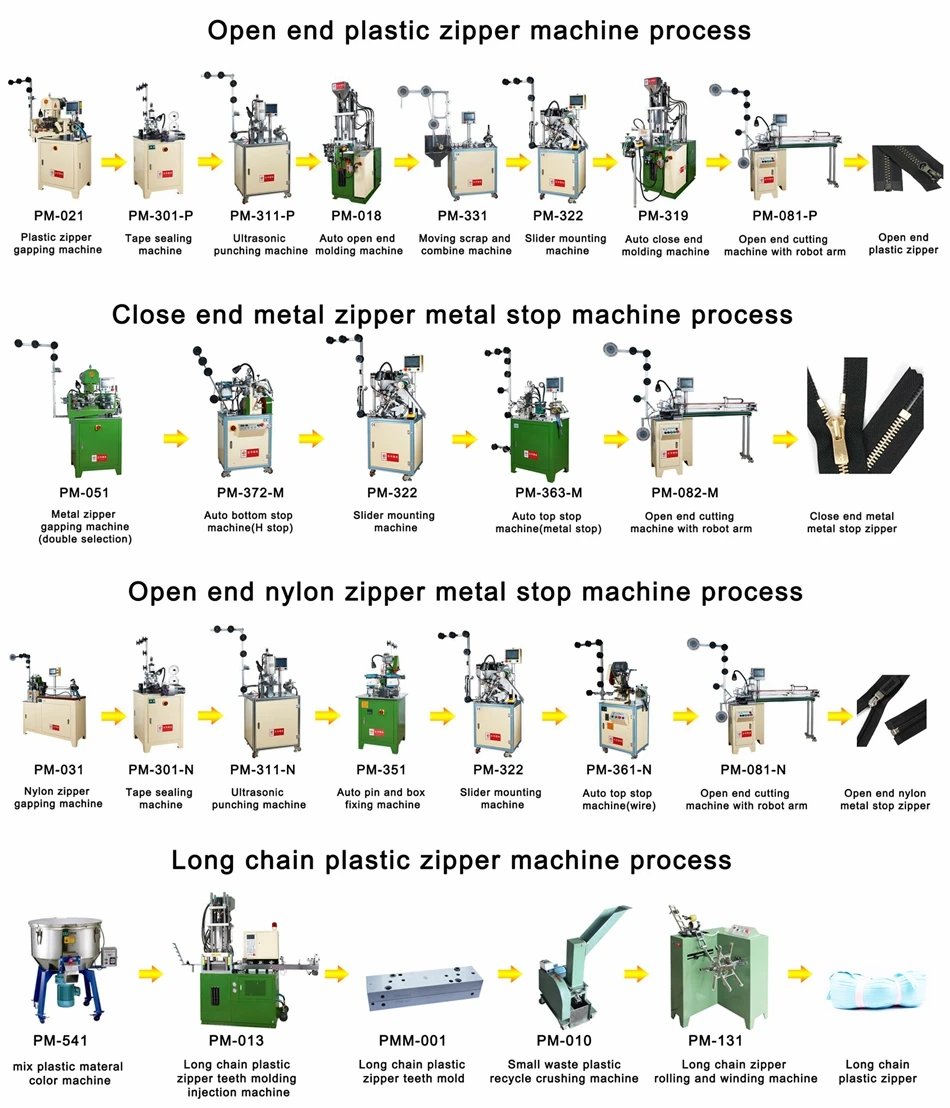 Open end plastic zipper machine process

PM-021
Plastic zipper gapping machine

PM-301-P
Tape sealing machine

PM-311-P
Ultrasonic punching machine

PM-018
Auto open end molding machine

PM-331
Moving scrap and combine machine

PM-322
Slider mounting machine

PM-319
Auto close end molding machine

PM-081-P
Open end cutting machine with robot arm

Open end plastic zipper

Close end metal zipper metal stop machine process

PM-051
Metal zipper gapping machine (double selection)

PM-372-M
Auto bottom stop machine(H stop)

PM-322
Slider mounting machine

PM-363-M
Auto top stop machine(metal stop)

PM-082-M
Open end cutting machine with robot arm

Close end metal metal stop zipper

Open end nylon zipper metal stop machine process

PM-031
Nylon zipper gapping machine

PM-301-N
Tape sealing machine

PM-311-N
Ultrasonic punching machine

PM-351
Auto pin and box fixing machine

PM-322
Slider mounting machine

PM-361-N
Auto top stop machine(wire)

PM-081-N
Open end cutting machine with robot arm

Open end nylon metal stop zipper

Long chain plastic zipper machine process

PM-541
mix plastic materal color machine

PM-013
Long chain plastic zipper teeth molding injection machine

PMM-001
Long chain plastic zipper teeth mold

PM-010
Small waste plastic recycle crushing machine

PM-131
Long chain zipper rolling and winding machine

Long chain plastic zipper