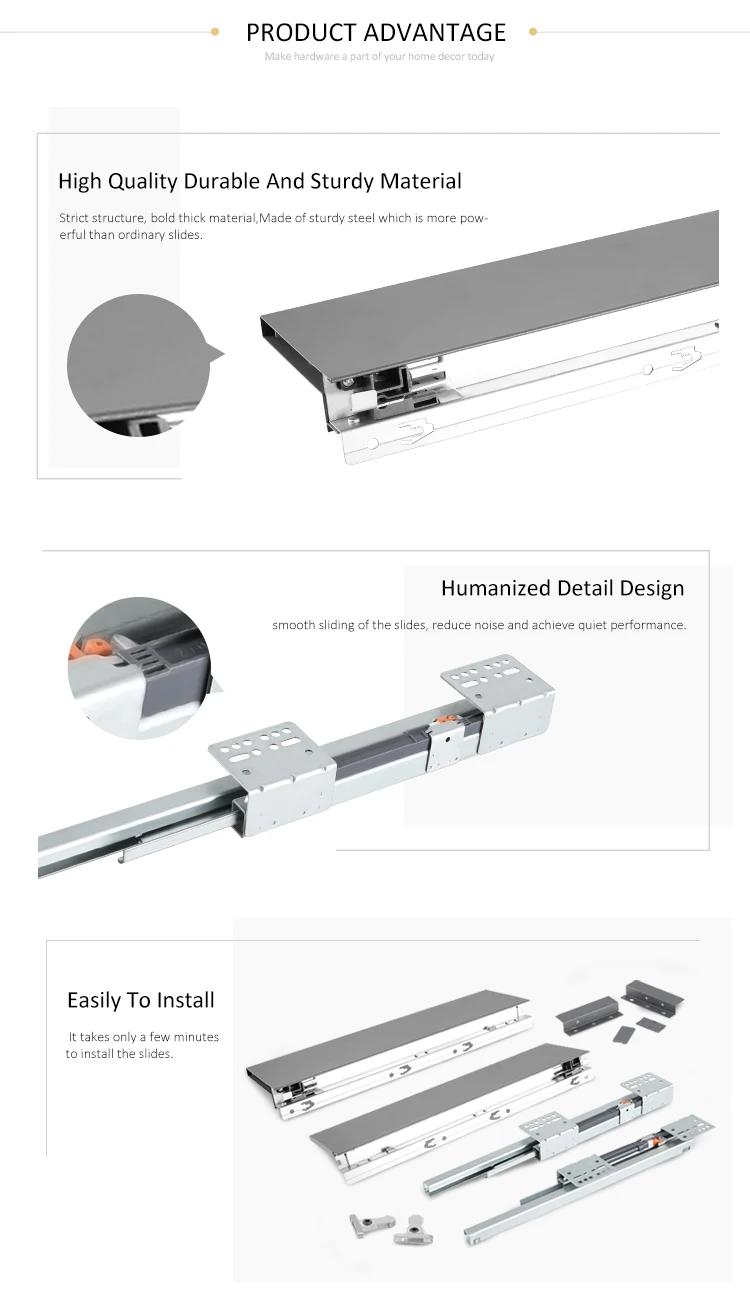 PRODUCT ADVANTAGE
Make hardware a part of your home decor today

High Quality Durable And Sturdy Material

Strict structure, bold thick material,Made of sturdy steel which is more powerful than ordinary slides.

Humanized Detail Design

smooth sliding of the slides, reduce noise and achieve quiet performance.

Easily To Install

It takes only a few minutes to install the slides.