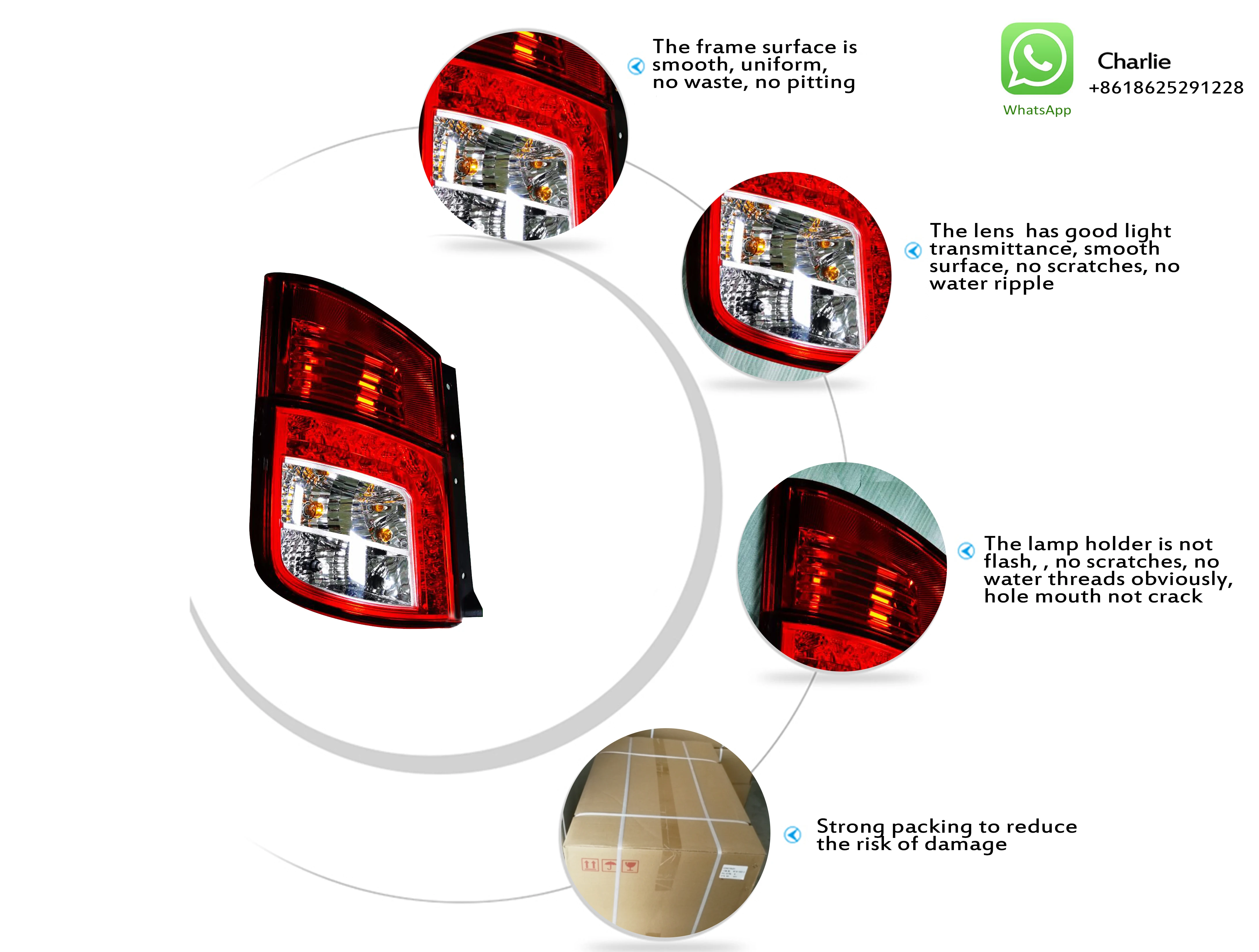 The frame surface is smooth, uniform, no waste, no pitting

WhatsApp

Charlie
+8618625291228

The lens has good light transmittance, smooth surface, no scratches, no water ripple

The lamp holder is not flash, , no scratches, no water threads obviously, hole mouth not crack

Strong packing to reduce the risk of damage