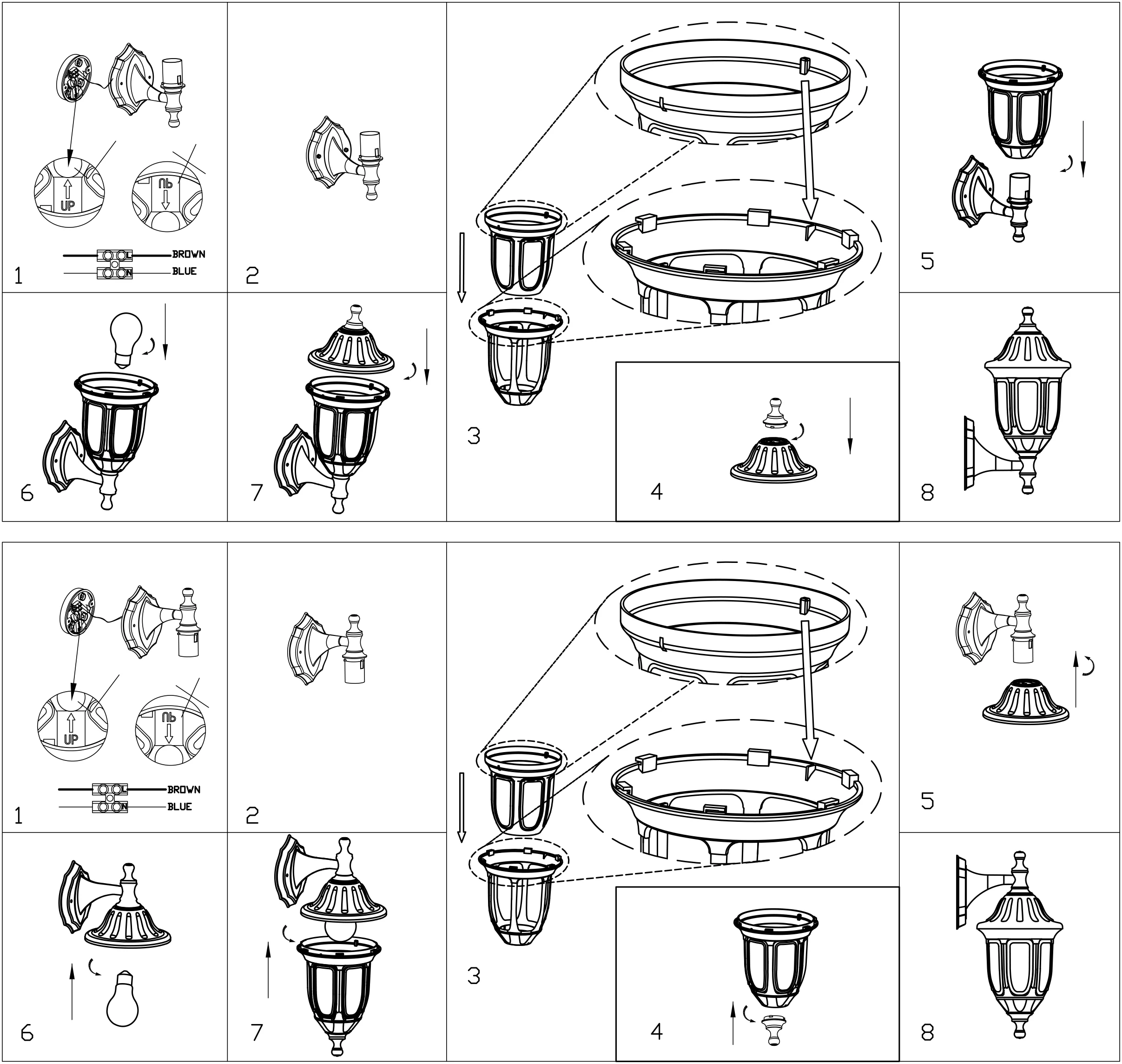 UP
UP
L BROWN
N BLUE
1
2
3
4
5
6
7
8

UP
UP
L BROWN
N BLUE
1
2
3
4
5
6
7
8