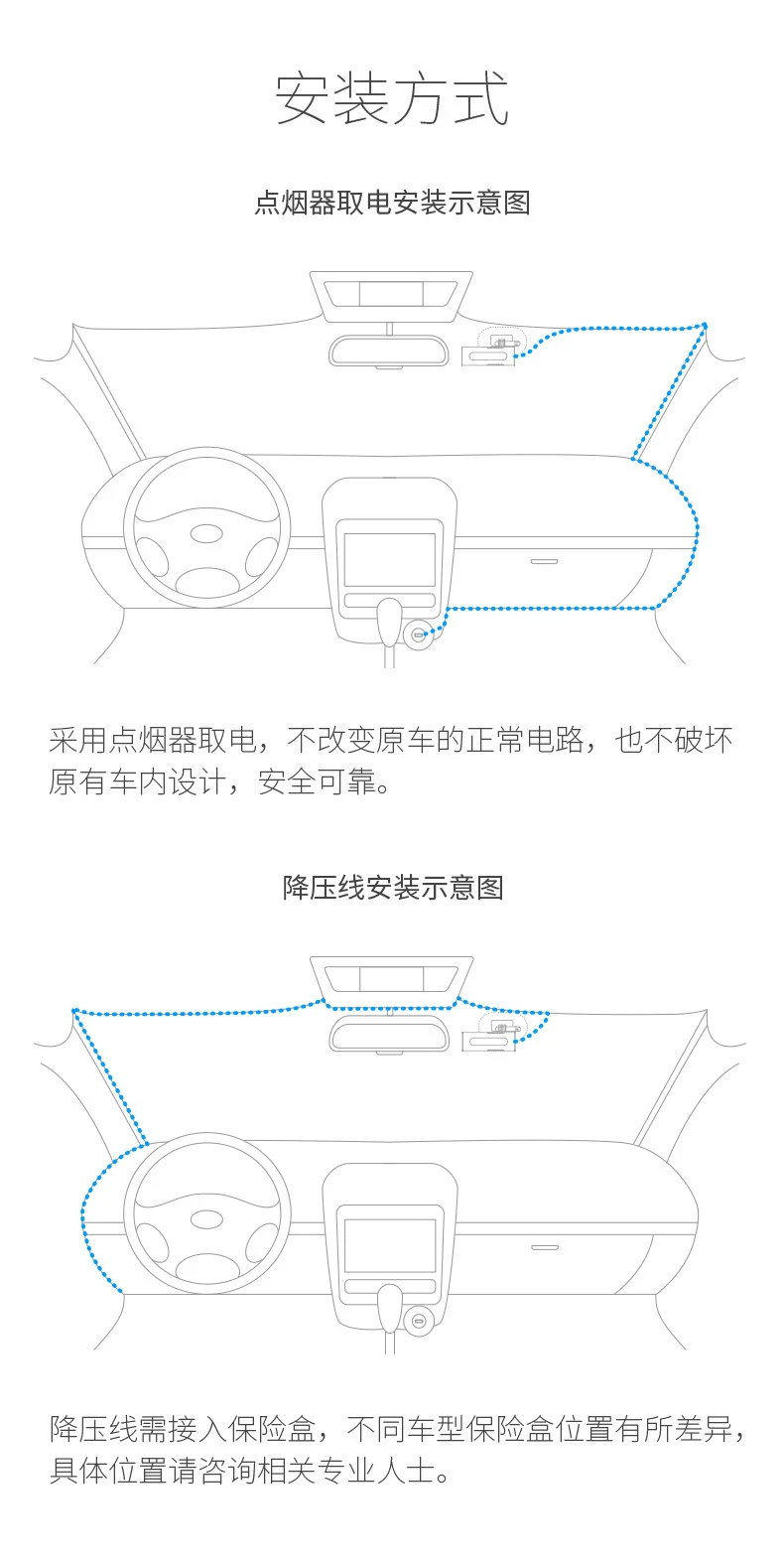 安装方式

点烟器取电安装示意图

采用点烟器取电，不改变原车的正常电路，也不破坏原有车内设计，安全可靠。

降压线安装示意图

降压线需接入保险盒，不同车型保险盒位置有所差异，具体位置请咨询相关专业人士。