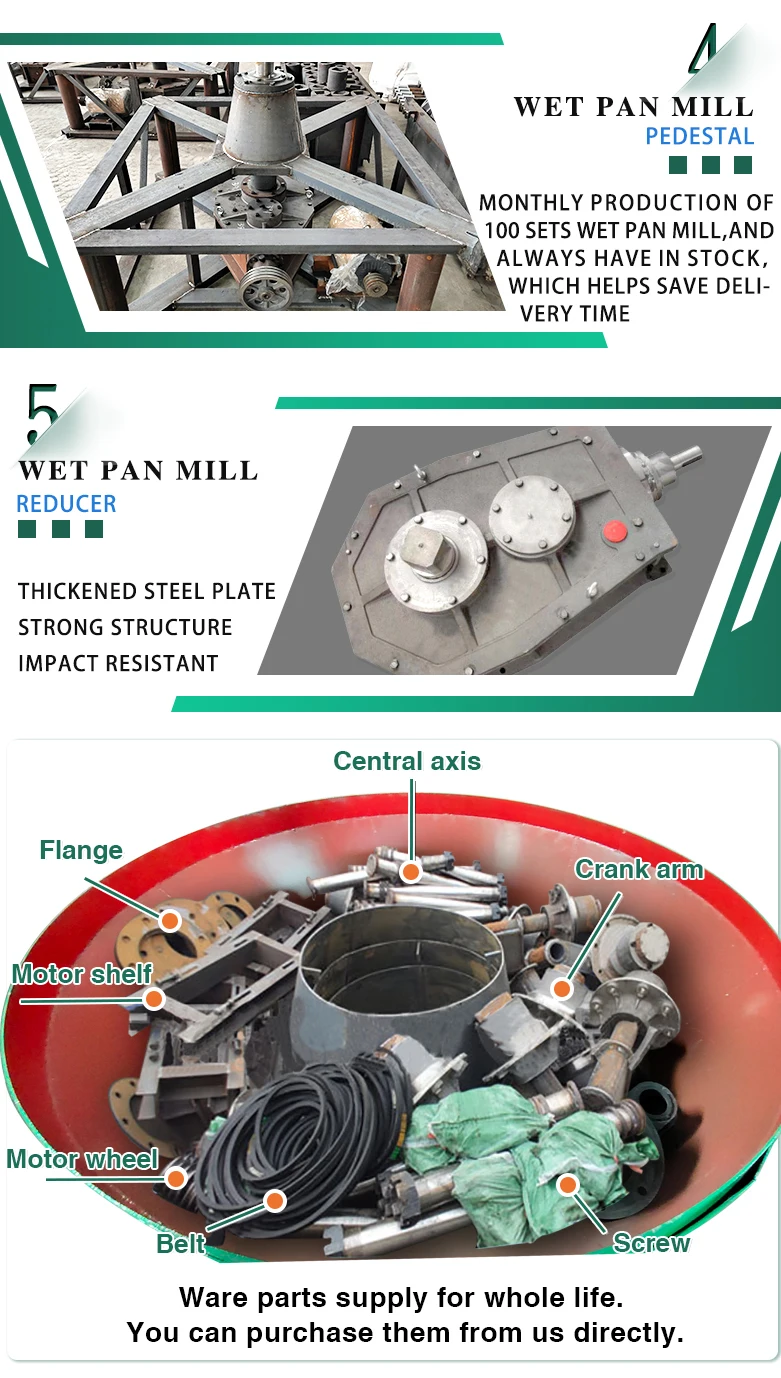 4

WET PAN MILL
PEDESTAL

MONTHLY PRODUCTION OF 100 SETS WET PAN MILL,AND ALWAYS HAVE IN STOCK, WHICH HELPS SAVE DELIVERY TIME

5

WET PAN MILL
REDUCER

THICKENED STEEL PLATE
STRONG STRUCTURE
IMPACT RESISTANT

Central axis
Flange
Crank arm
Motor shelf
Motor wheel
Belt
Screw

Ware parts supply for whole life.
You can purchase them from us directly.