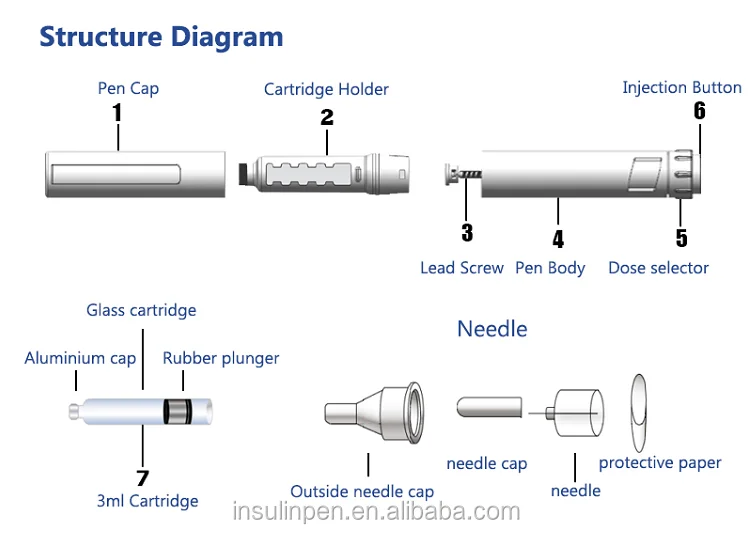 Structure Diagram

Pen Cap
1

Cartridge Holder
2

Injection Button
6

3
Lead Screw

4
Pen Body

5
Dose selector

Glass cartridge
Aluminium cap
Rubber plunger
7
3ml Cartridge

Needle

Outside needle cap
needle cap
needle
protective paper

insulinpen.en.alibaba.com