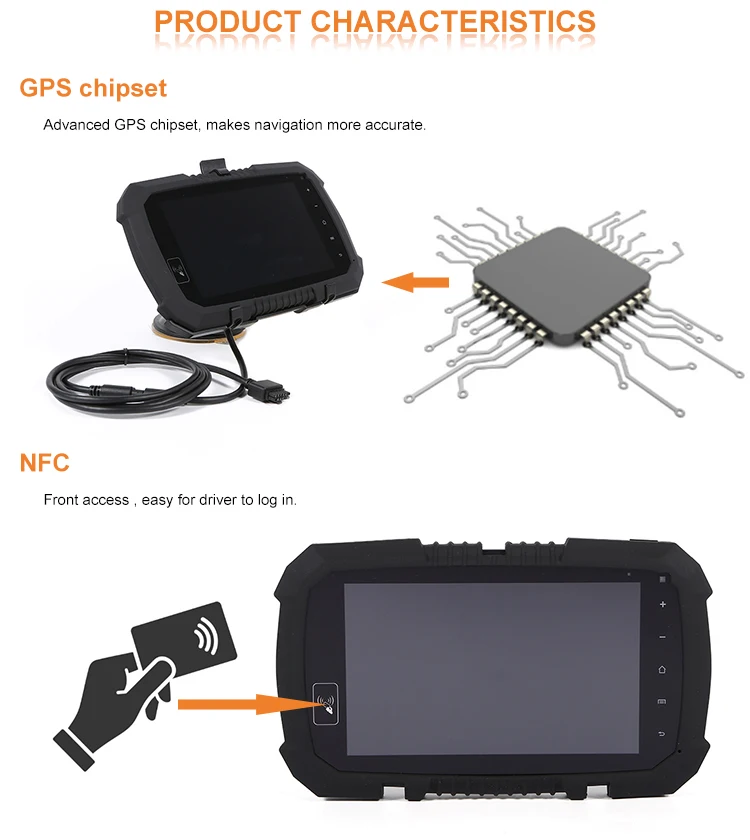 PRODUCT CHARACTERISTICS

GPS chipset

Advanced GPS chipset, makes navigation more accurate.

NFC

Front access , easy for driver to log in.

+

−