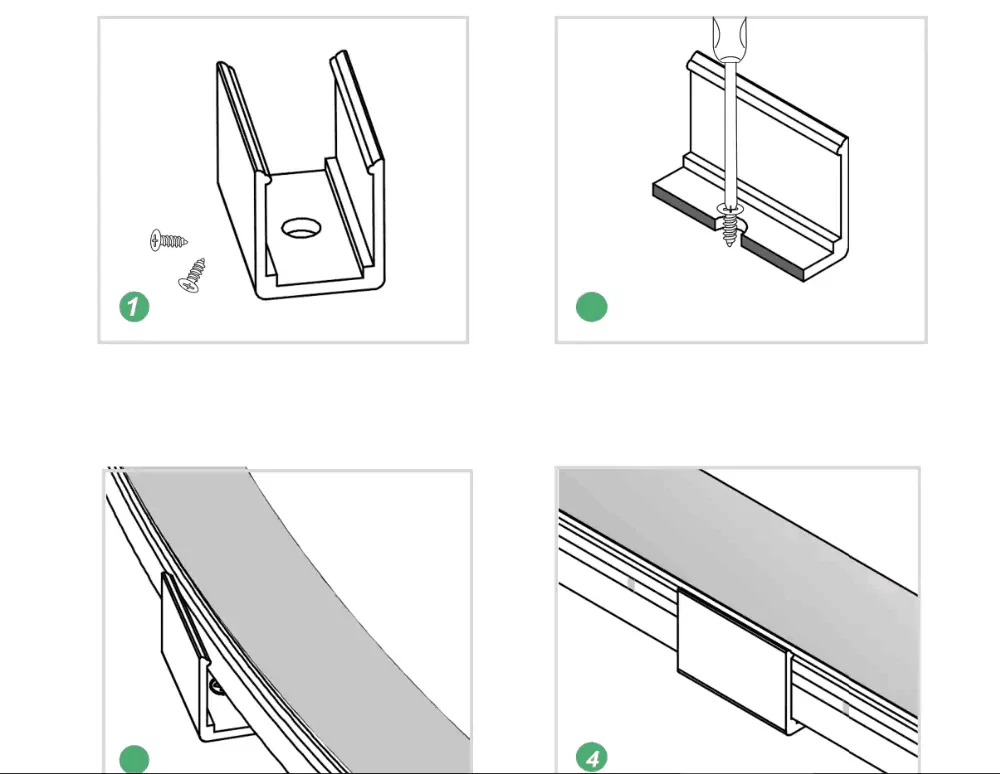 1

4