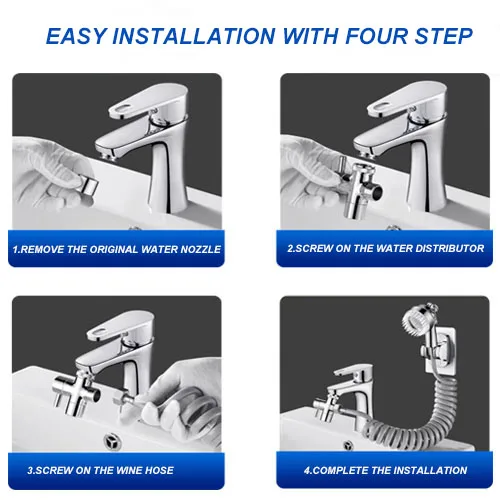 EASY INSTALLATION WITH FOUR STEP

1.REMOVE THE ORIGINAL WATER NOZZLE

2.SCREW ON THE WATER DISTRIBUTOR

3.SCREW ON THE WINE HOSE

4.COMPLETE THE INSTALLATION