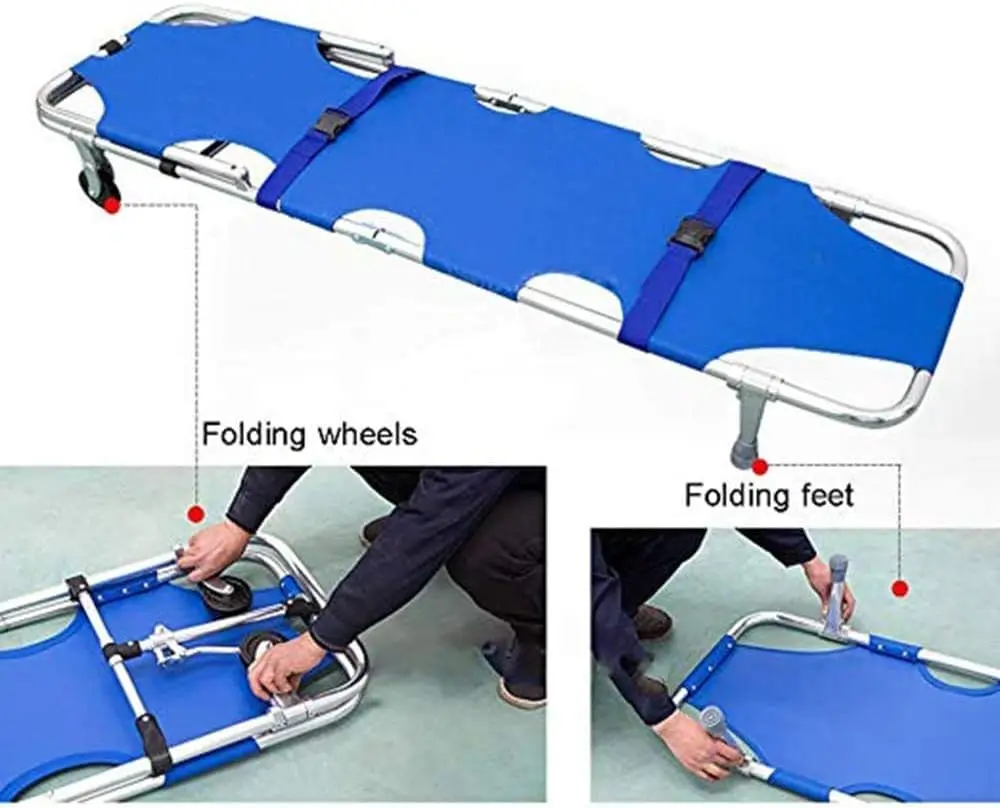 Folding wheels

Folding feet