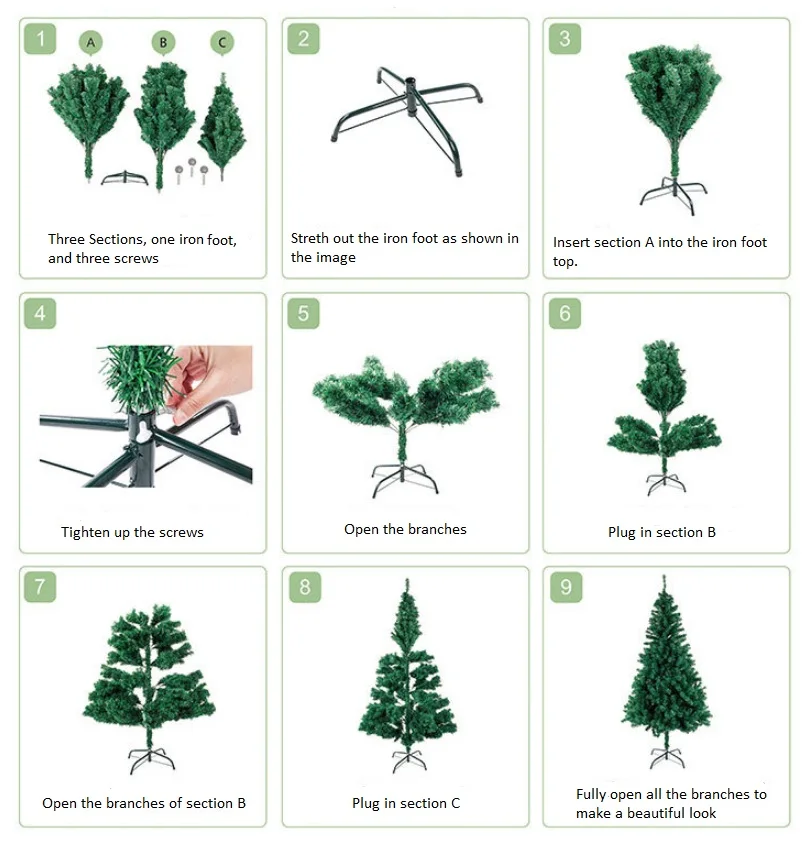 1

A B C

Three Sections, one iron foot, and three screws

2

Streth out the iron foot as shown in the image

3

Insert section A into the iron foot top.

4

Tighten up the screws

5

Open the branches

6

Plug in section B

7

Open the branches of section B

8

Plug in section C

9

Fully open all the branches to make a beautiful look