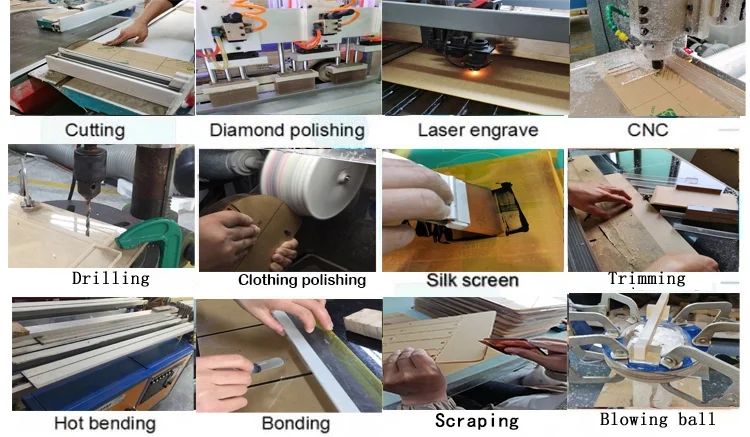 Cutting
Diamond polishing
Laser engrave
CNC

Drilling
Clothing polishing
Silk screen
Trimming

Hot bending
Bonding
Scraping
Blowing ball