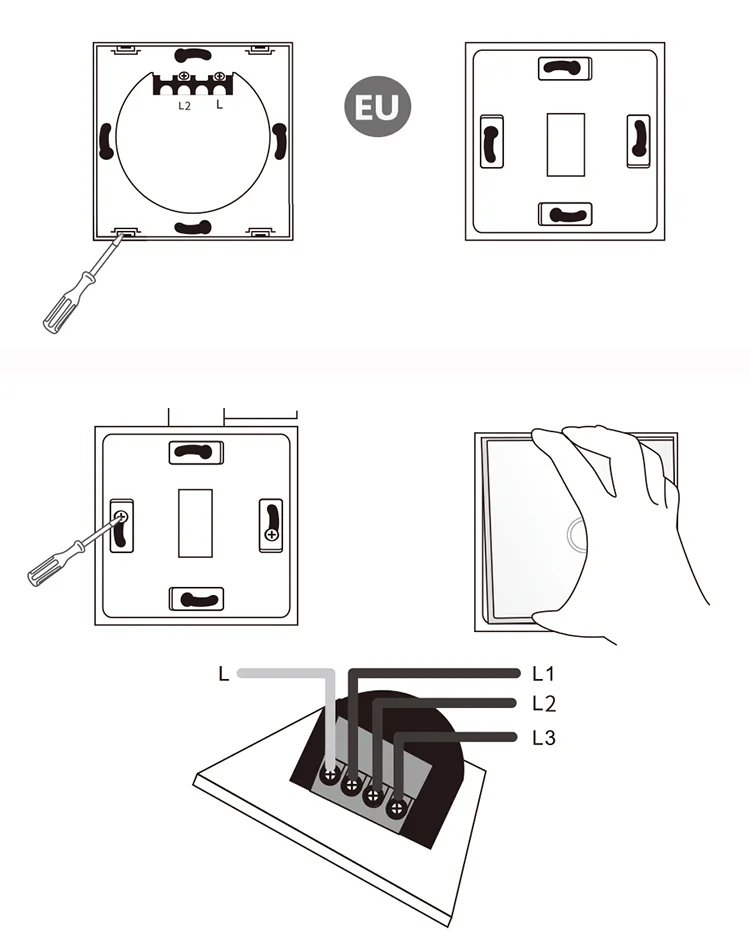 L2 L

EU

L

L1

L2

L3