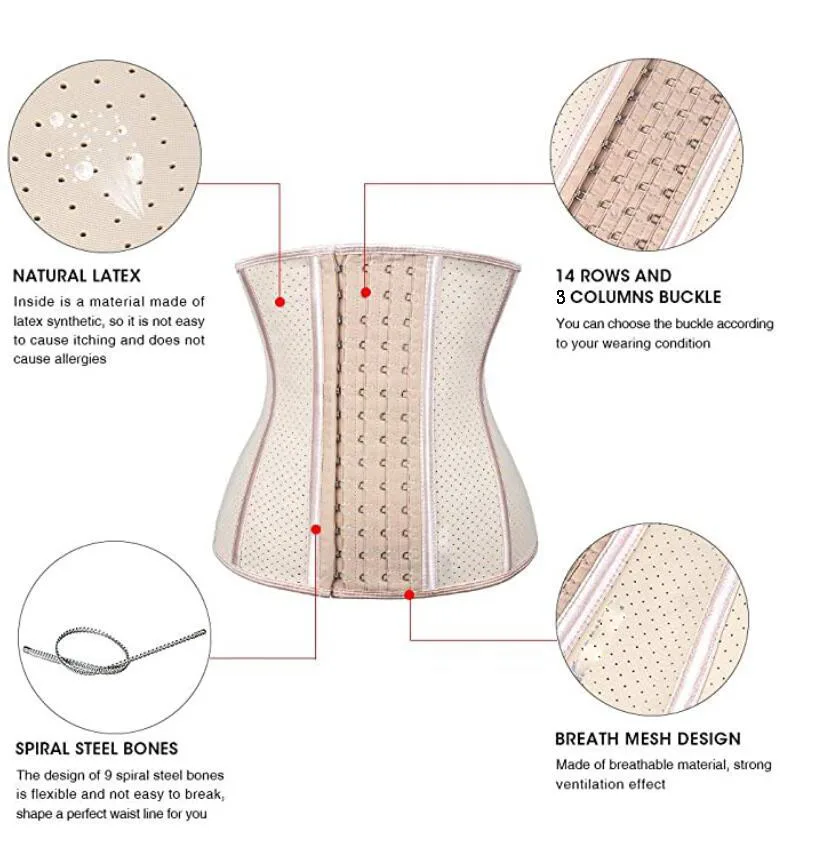 NATURAL LATEX
Inside is a material made of latex synthetic, so it is not easy to cause itching and does not cause allergies

14 ROWS AND
3 COLUMNS BUCKLE
You can choose the buckle according to your wearing condition

SPIRAL STEEL BONES
The design of 9 spiral steel bones is flexible and not easy to break, shape a perfect waist line for you

BREATH MESH DESIGN
Made of breathable material, strong ventilation effect