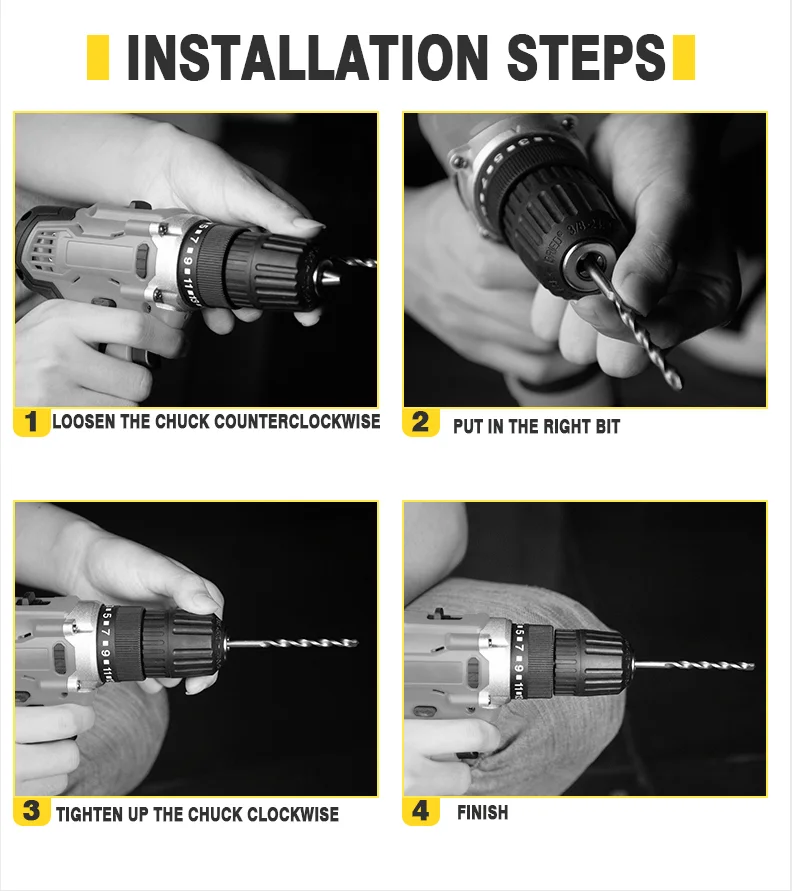 INSTALLATION STEPS

1 LOOSEN THE CHUCK COUNTERCLOCKWISE

2 PUT IN THE RIGHT BIT

3 TIGHTEN UP THE CHUCK CLOCKWISE

4 FINISH