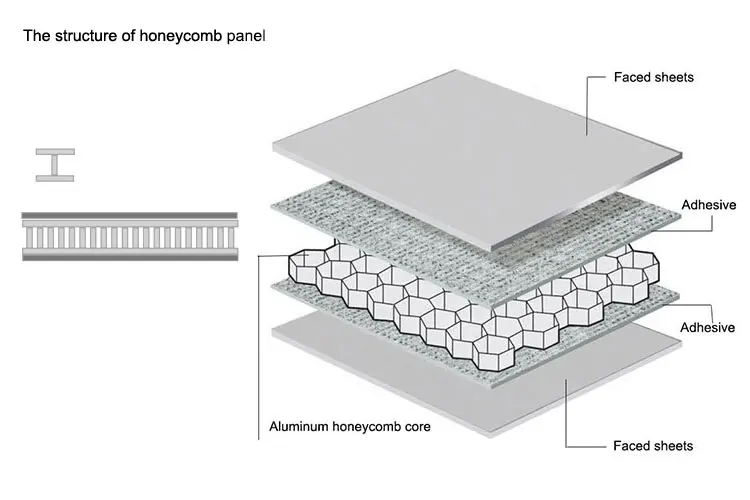 The structure of honeycomb panel

Faced sheets

Adhesive

Adhesive

Aluminum honeycomb core

Faced sheets