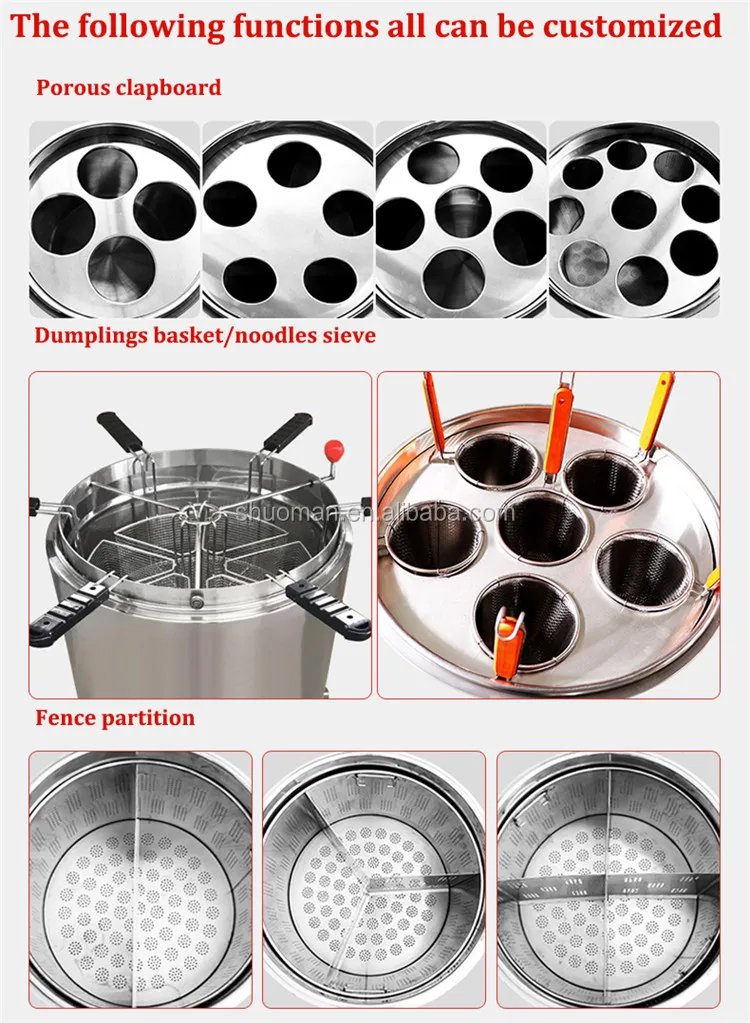 The following functions all can be customized

Porous clapboard

Dumplings basket/noodles sieve

shuoman.en.alibaba.com

Fence partition