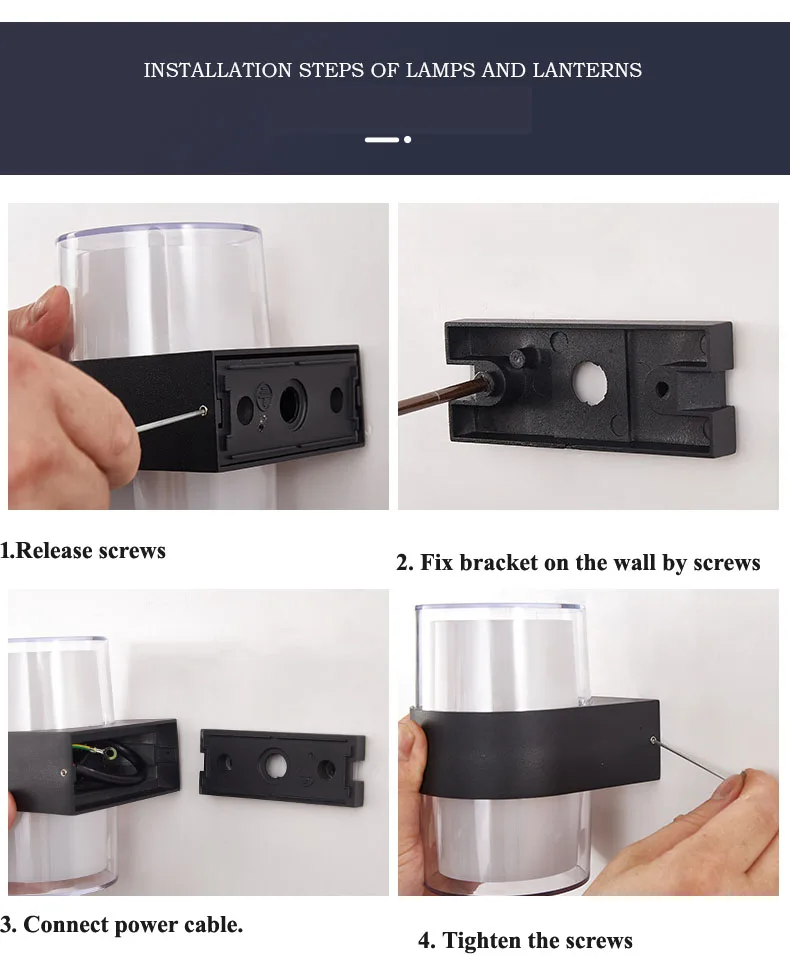 INSTALLATION STEPS OF LAMPS AND LANTERNS

1.Release screws

2. Fix bracket on the wall by screws

3. Connect power cable.

4. Tighten the screws