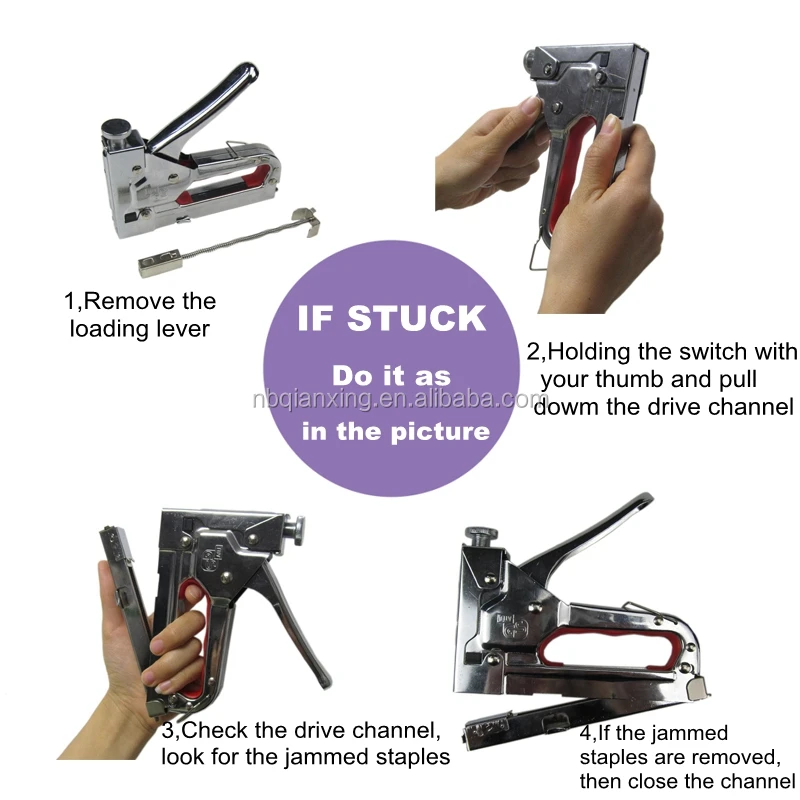 1,Remove the loading lever

IF STUCK

Do it as in the picture

nbqianxing.en.alibaba.com

2,Holding the switch with your thumb and pull dowm the drive channel

3,Check the drive channel, look for the jammed staples

4,If the jammed staples are removed, then close the channel