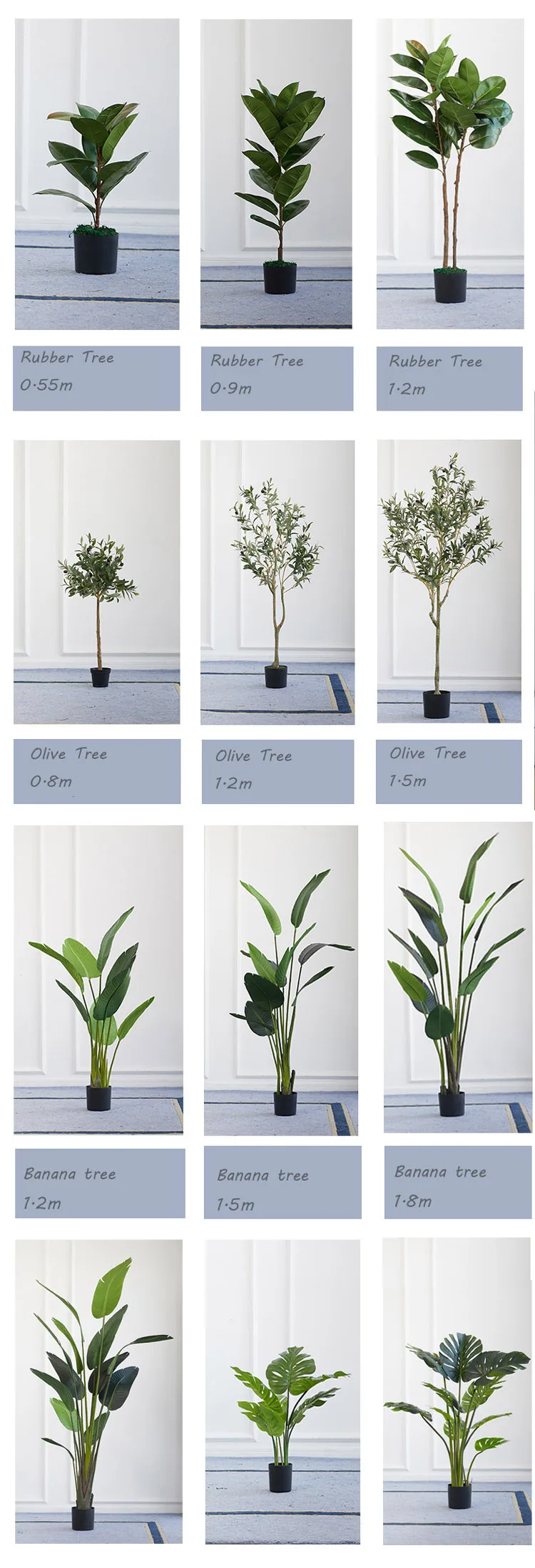 Rubber Tree
0.55m

Rubber Tree
0.9m

Rubber Tree
1.2m

Olive Tree
0.8m

Olive Tree
1.2m

Olive Tree
1.5m

Banana tree
1.2m

Banana tree
1.5m

Banana tree
1.8m