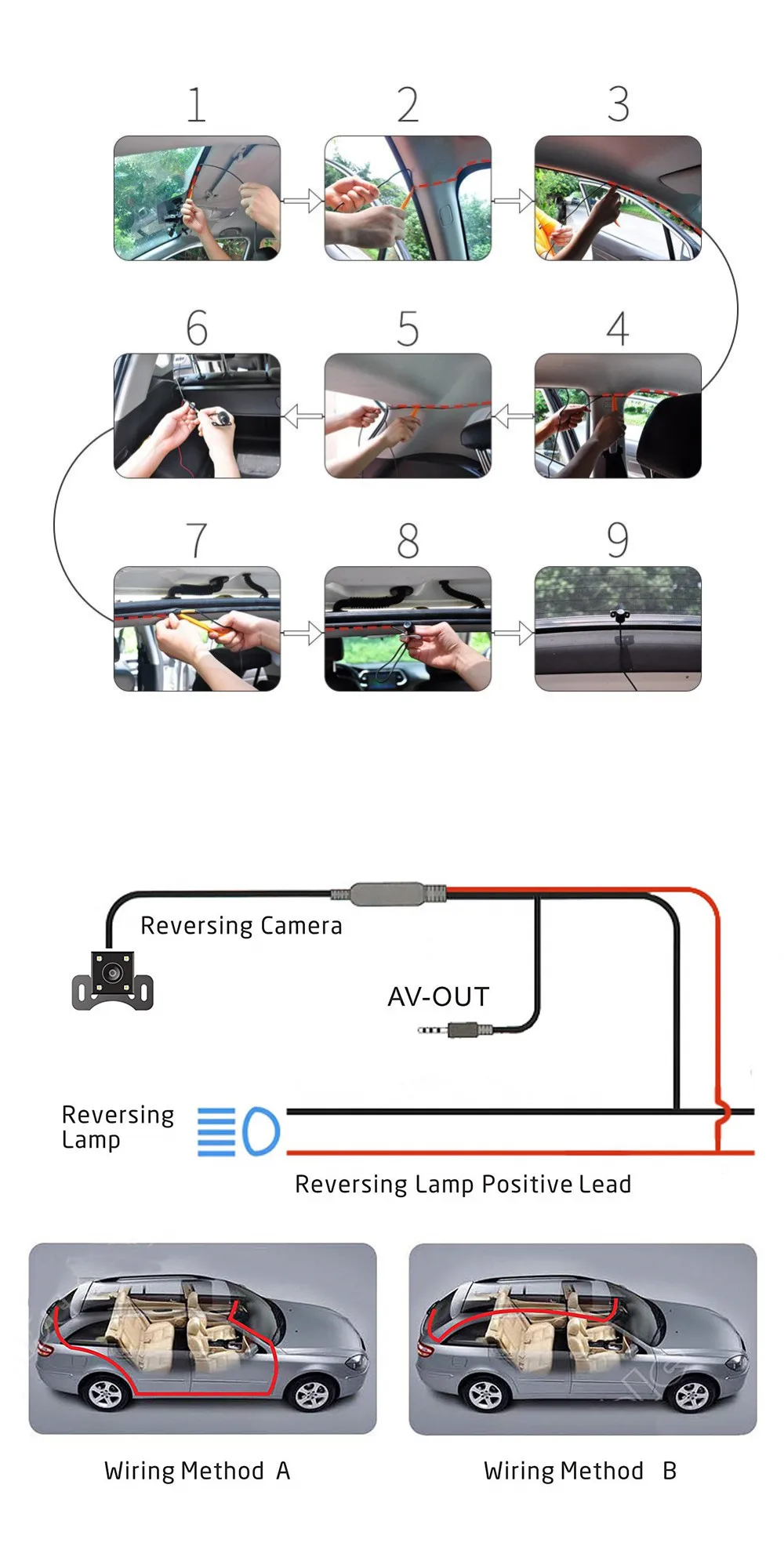 1

2

3

6

5

4

7

8

9

Reversing Camera

AV-OUT

Reversing Lamp

Reversing Lamp Positive Lead

Wiring Method A

Wiring Method B