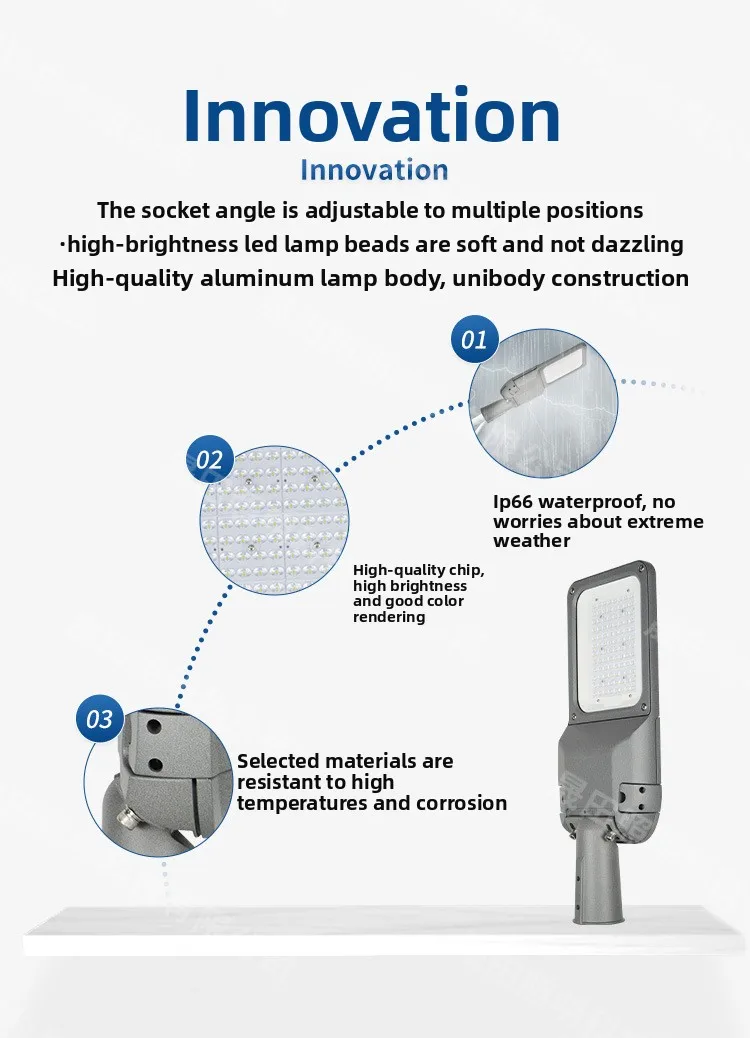 Innovation

Innovation

The socket angle is adjustable to multiple positions
·high-brightness led lamp beads are soft and not dazzling
High-quality aluminum lamp body, unibody construction

01

Ip66 waterproof, no worries about extreme weather

02

High-quality chip, high brightness and good color rendering

03

Selected materials are resistant to high temperatures and corrosion