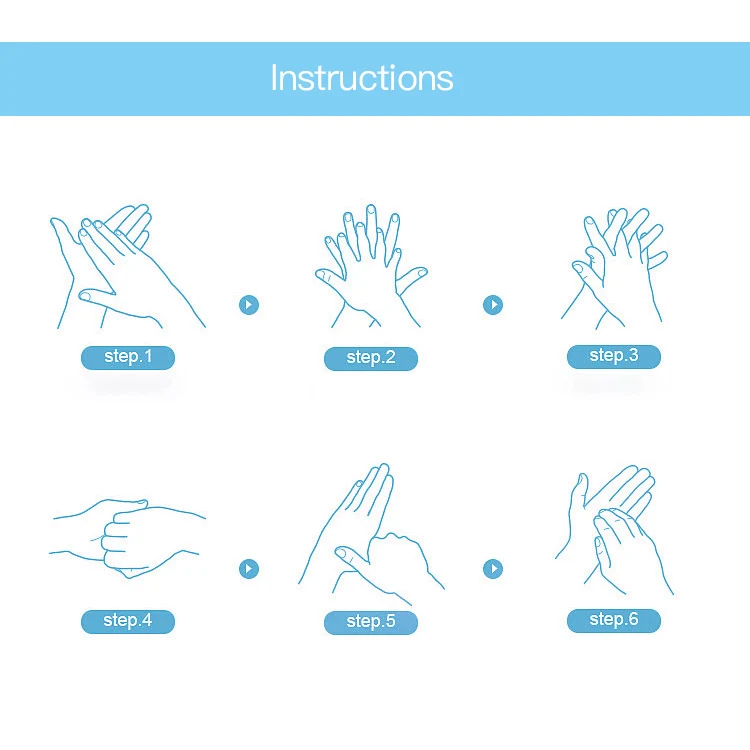 Instructions

step.1

step.2

step.3

step.4

step.5

step.6