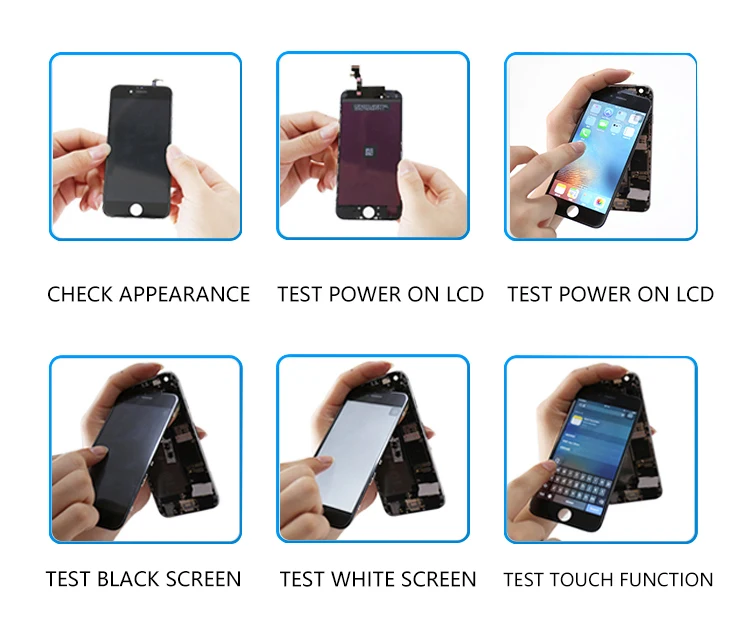 CHECK APPEARANCE

TEST POWER ON LCD

TEST POWER ON LCD

TEST BLACK SCREEN

TEST WHITE SCREEN

TEST TOUCH FUNCTION