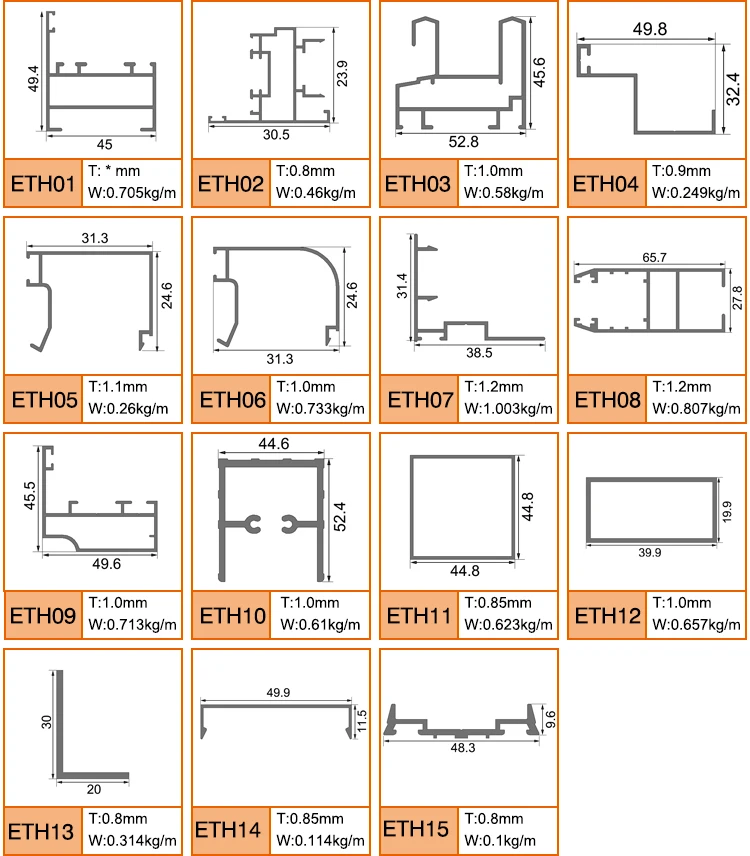 49.4
45
ETH01 T: * mm W:0.705kg/m

23.9
30.5
ETH02 T:0.8mm W:0.46kg/m

45.6
52.8
ETH03 T:1.0mm W:0.58kg/m

49.8
32.4
ETH04 T:0.9mm W:0.249kg/m

31.3
24.6
ETH05 T:1.1mm W:0.26kg/m

24.6
31.3
ETH06 T:1.0mm W:0.733kg/m

31.4
38.5
ETH07 T:1.2mm W:1.003kg/m

65.7
27.8
ETH08 T:1.2mm W:0.807kg/m

45.5
49.6
ETH09 T:1.0mm W:0.713kg/m

44.6
52.4
ETH10 T:1.0mm W:0.61kg/m

44.8
44.8
ETH11 T:0.85mm W:0.623kg/m

19.9
39.9
ETH12 T:1.0mm W:0.657kg/m

30
20
ETH13 T:0.8mm W:0.314kg/m

49.9
11.5
ETH14 T:0.85mm W:0.114kg/m

9.6
48.3
ETH15 T:0.8mm W:0.1kg/m