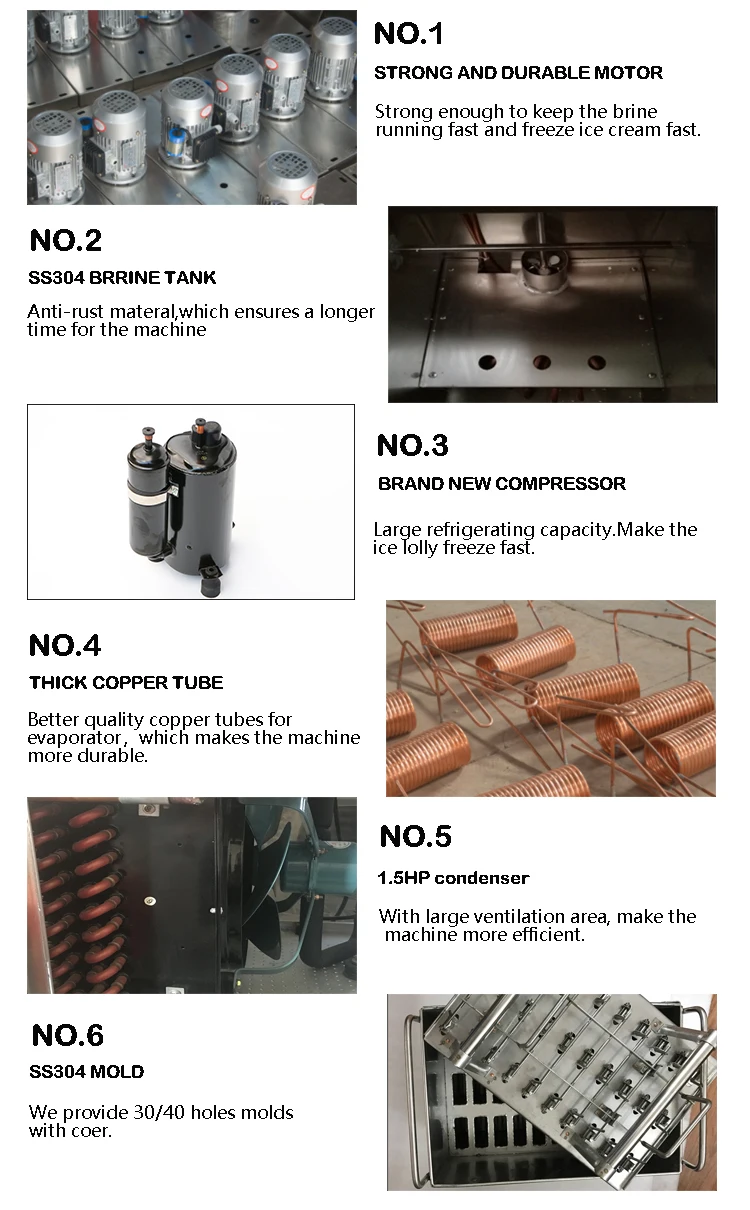 NO.1
STRONG AND DURABLE MOTOR

Strong enough to keep the brine running fast and freeze ice cream fast.

NO.2
SS304 BRRINE TANK

Anti-rust materal,which ensures a longer time for the machine

NO.3
BRAND NEW COMPRESSOR

Large refrigerating capacity.Make the ice lolly freeze fast.

NO.4
THICK COPPER TUBE

Better quality copper tubes for evaporator, which makes the machine more durable.

NO.5
1.5HP condenser

With large ventilation area, make the machine more efficient.

NO.6
SS304 MOLD

We provide 30/40 holes molds with coer.