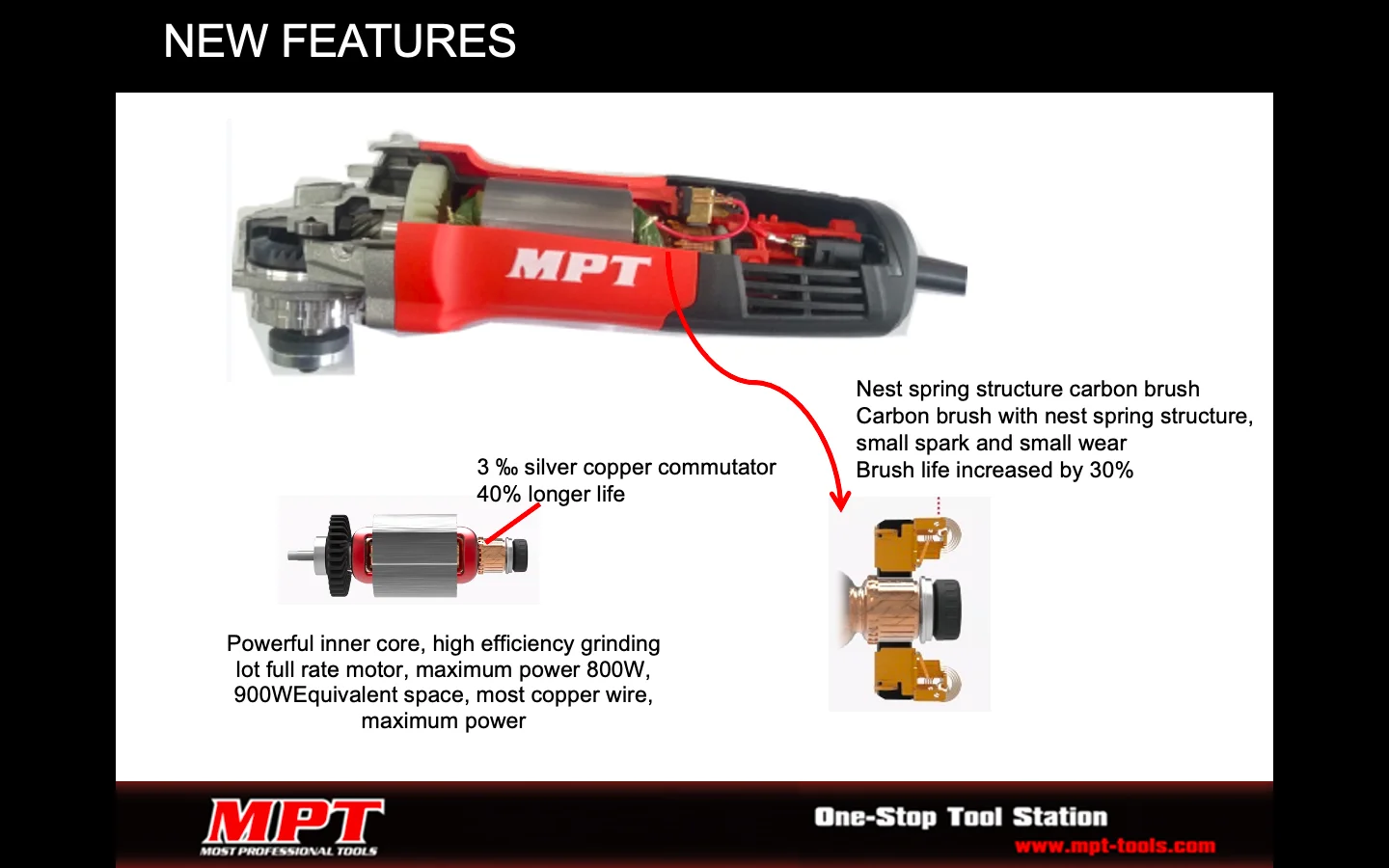 NEW FEATURES

MPT

Nest spring structure carbon brush
Carbon brush with nest spring structure, small spark and small wear
Brush life increased by 30%

3 ‰ silver copper commutator
40% longer life

Powerful inner core, high efficiency grinding lot full rate motor, maximum power 800W, 900WEquivalent space, most copper wire, maximum power

MPT
MOST PROFESSIONAL TOOLS

One-Stop Tool Station
www.mpt-tools.com