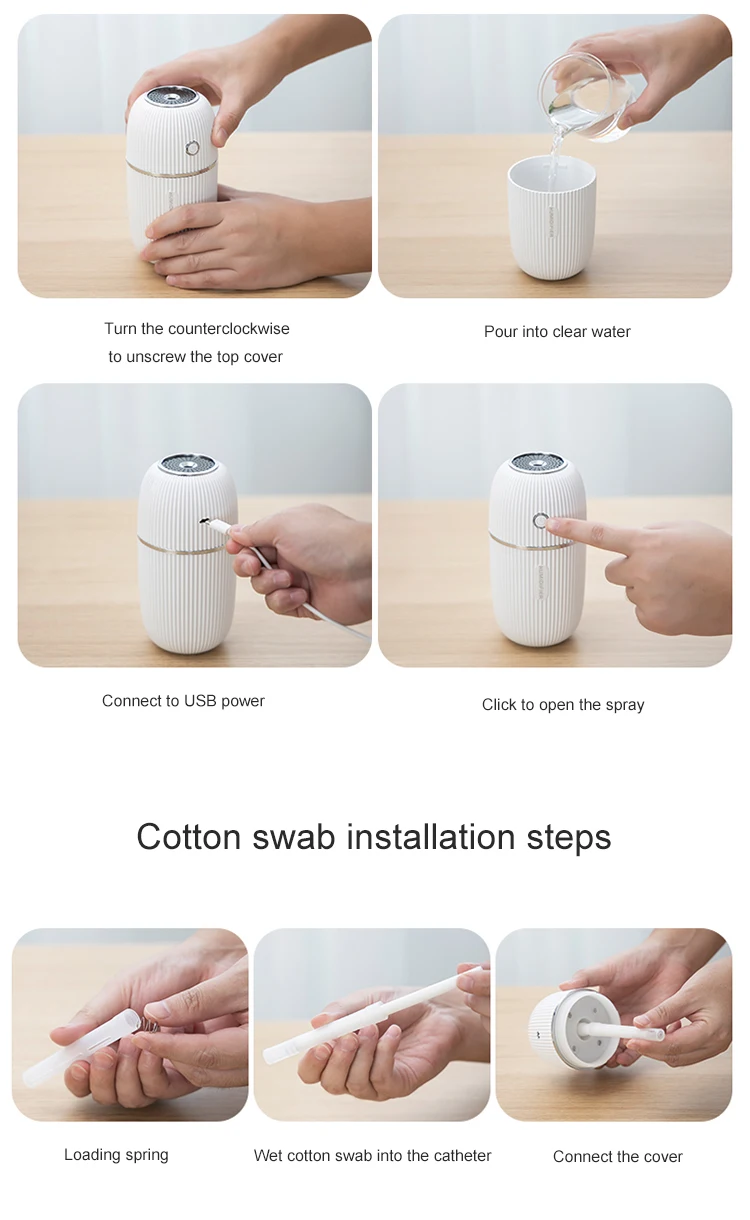 Turn the counterclockwise to unscrew the top cover

Pour into clear water

Connect to USB power

Click to open the spray

Cotton swab installation steps

Loading spring

Wet cotton swab into the catheter

Connect the cover