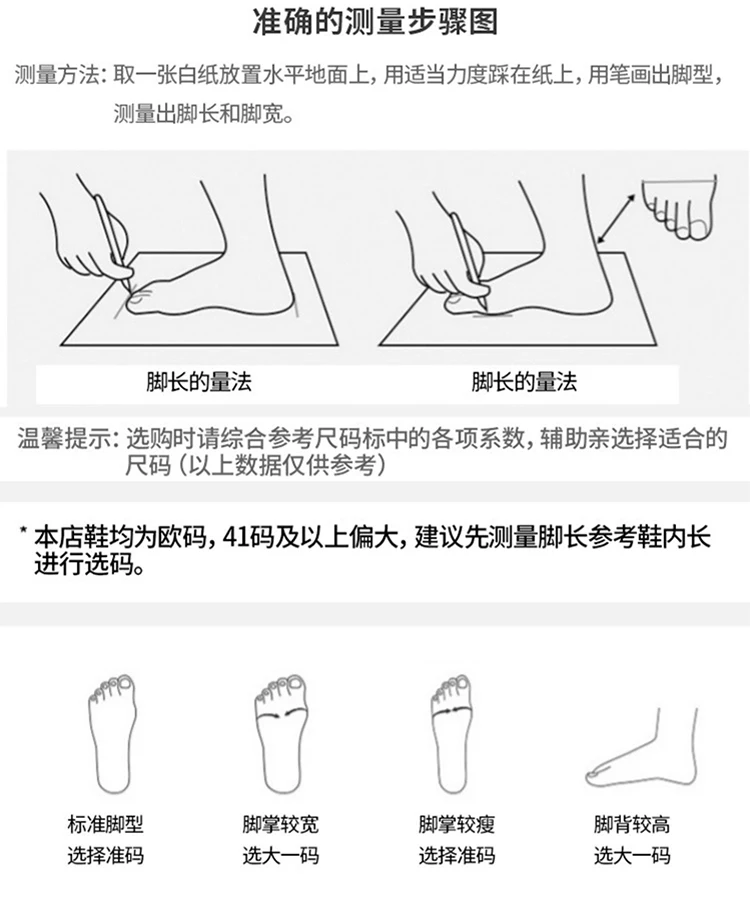 准确的测量步骤图

测量方法：取一张白纸放置水平地面上，用适当力度踩在纸上，用笔画出脚型，测量出脚长和脚宽。

脚长的量法

脚长的量法

温馨提示：选购时请综合参考尺码标中的各项系数，辅助亲选择适合的尺码（以上数据仅供参考）

* 本店鞋均为欧码，41码及以上偏大，建议先测量脚长参考鞋内长进行选码。

标准脚型
选择准码

脚掌较宽
选大一码

脚掌较瘦
选择准码

脚背较高
选大一码