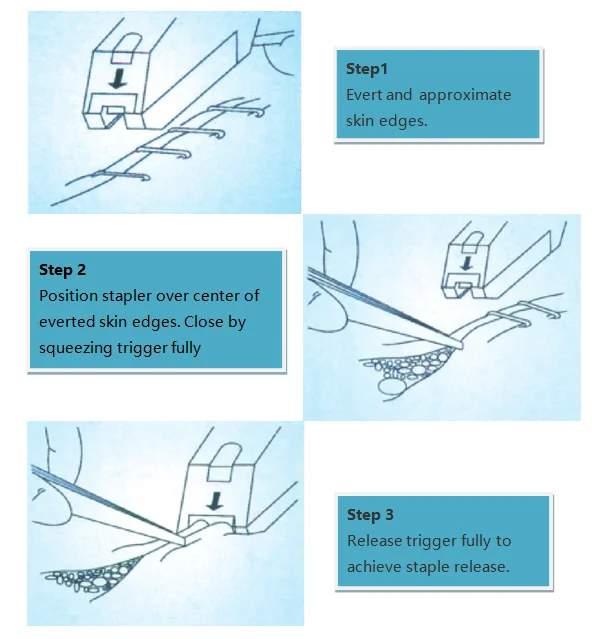 Step1
Evert and approximate skin edges.

Step 2
Position stapler over center of everted skin edges. Close by squeezing trigger fully

Step 3
Release trigger fully to achieve staple release.