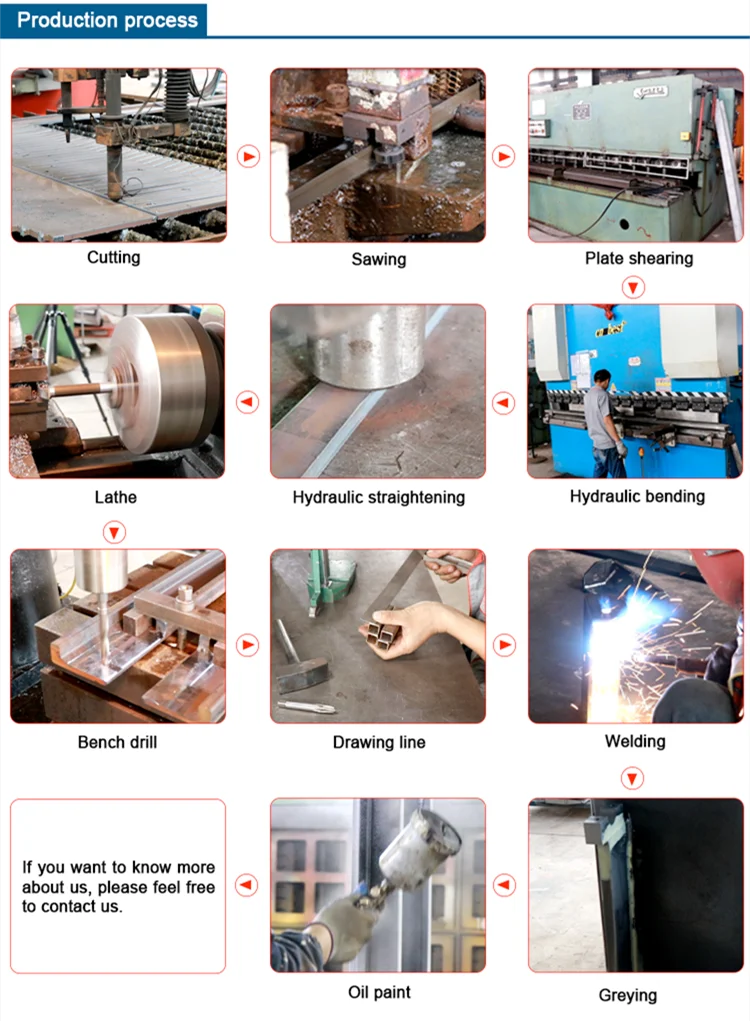 Production process

Cutting

Sawing

Plate shearing

Lathe

Hydraulic straightening

Hydraulic bending

Bench drill

Drawing line

Welding

If you want to know more about us, please feel free to contact us.

Oil paint

Greying