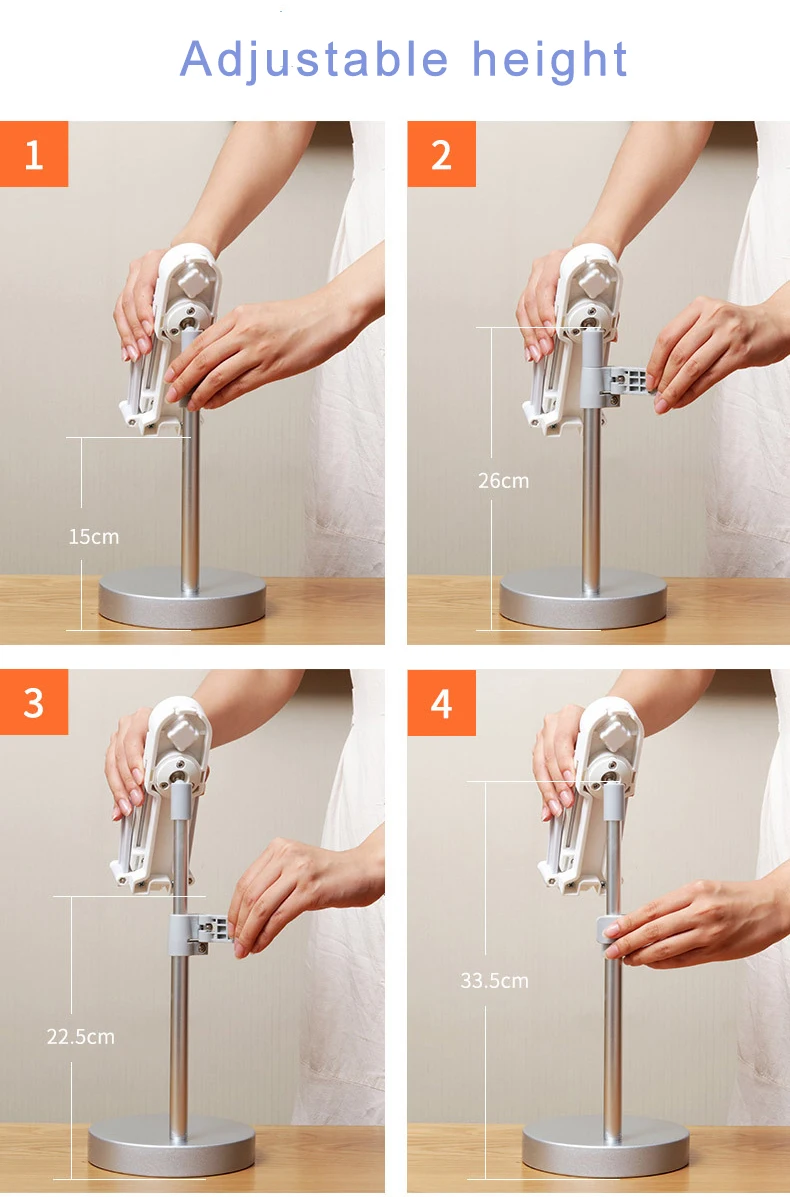 Adjustable height

1

15cm

2

26cm

3

22.5cm

4

33.5cm