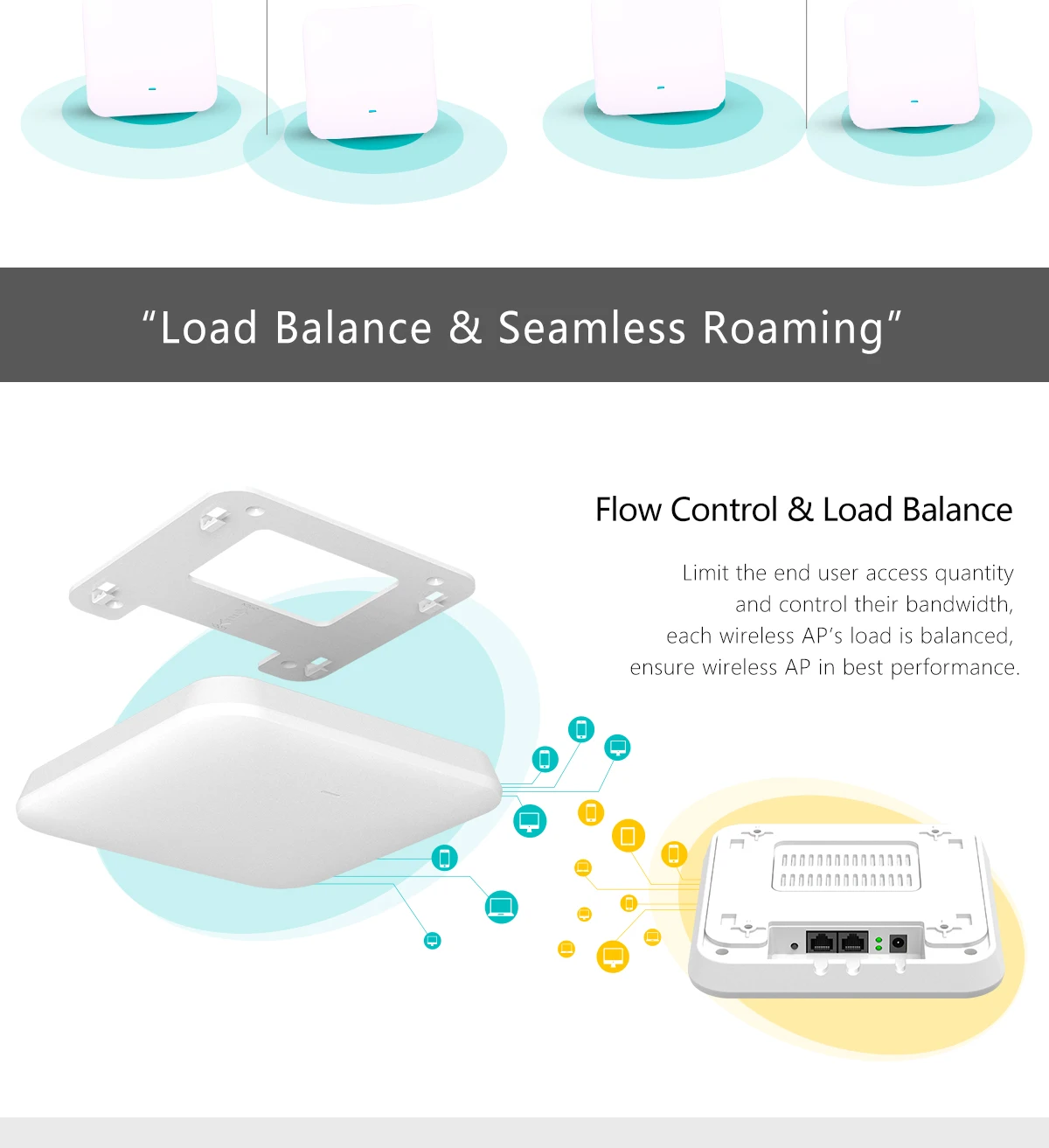 “Load Balance & Seamless Roaming”

Flow Control & Load Balance

Limit the end user access quantity and control their bandwidth, each wireless AP’s load is balanced, ensure wireless AP in best performance.