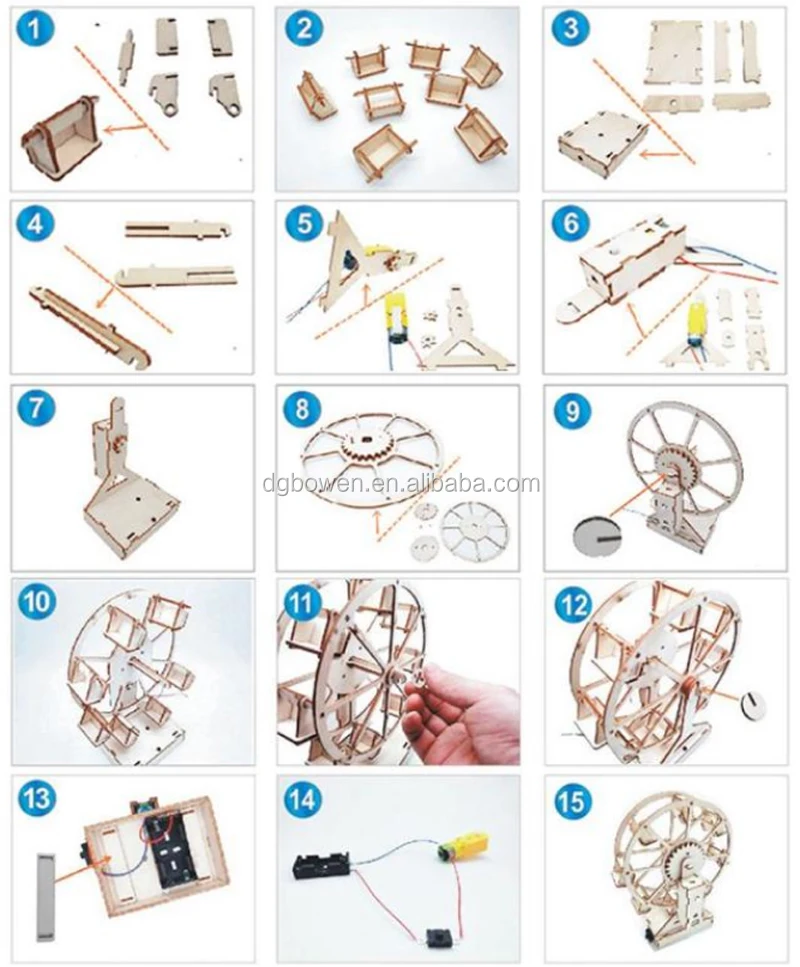 1
2
3
4
5
6
7
8
9
dgbowen.en.alibaba.com
10
11
12
13
14
15