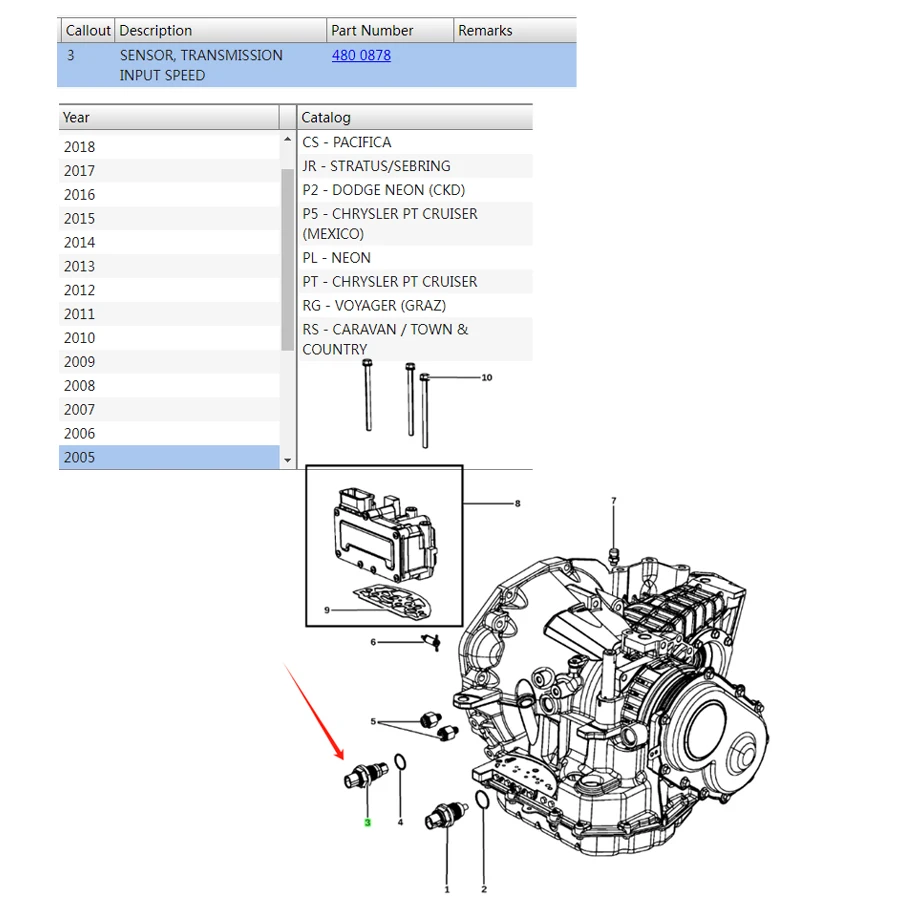 | Callout | Description | Part Number | Remarks |
|---|---|---|---|
| 3 | SENSOR, TRANSMISSION INPUT SPEED | 480 0878 | |

| Year |
|---|
| 2018 |
| 2017 |
| 2016 |
| 2015 |
| 2014 |
| 2013 |
| 2012 |
| 2011 |
| 2010 |
| 2009 |
| 2008 |
| 2007 |
| 2006 |
| 2005 |

| Catalog |
|---|
| CS - PACIFICA |
| JR - STRATUS/SEBRING |
| P2 - DODGE NEON (CKD) |
| P5 - CHRYSLER PT CRUISER (MEXICO) |
| PL - NEON |
| PT - CHRYSLER PT CRUISER |
| RG - VOYAGER (GRAZ) |
| RS - CARAVAN / TOWN & COUNTRY |

10
8
7
9
6
5
3
4
1
2