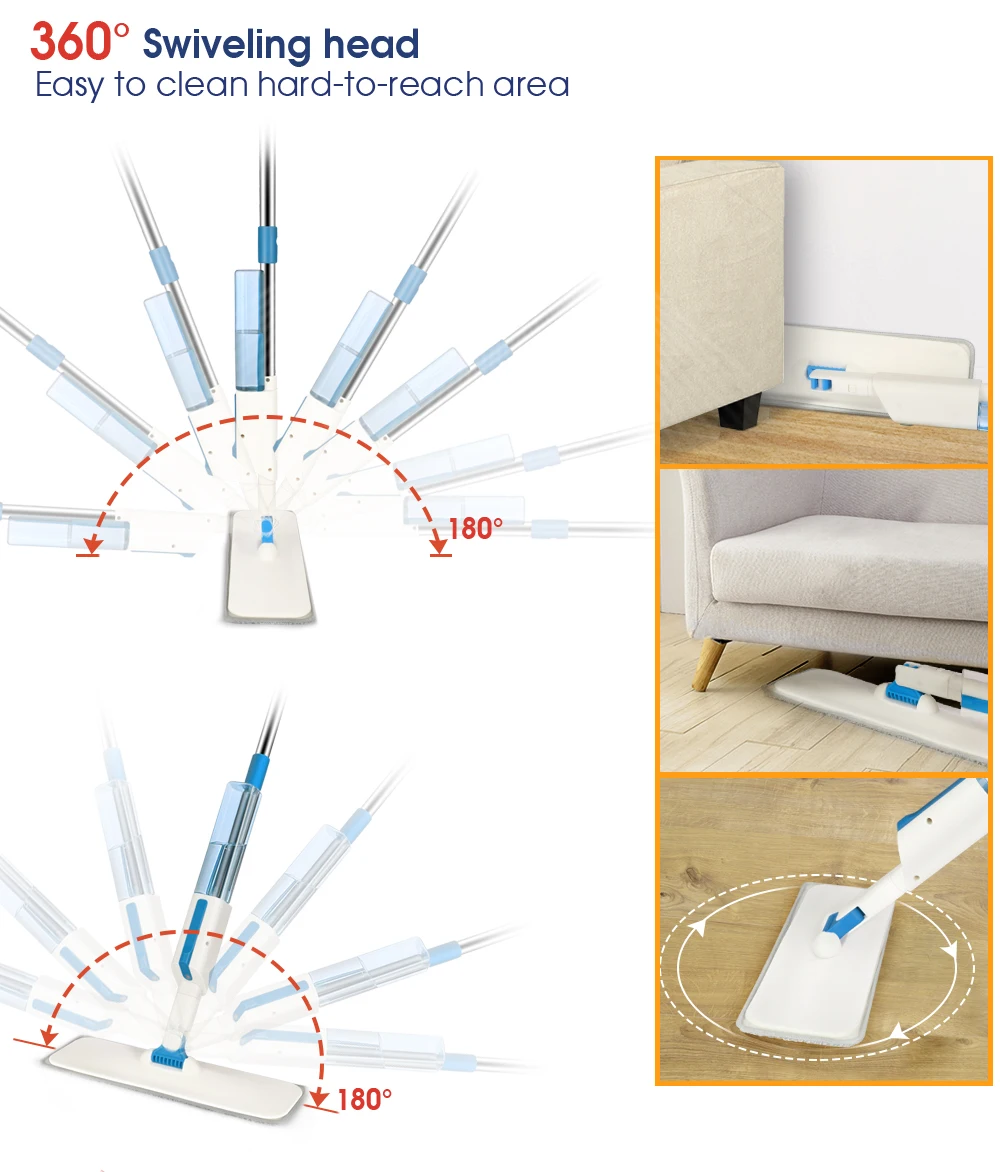 360° Swiveling head
Easy to clean hard-to-reach area

180°

180°