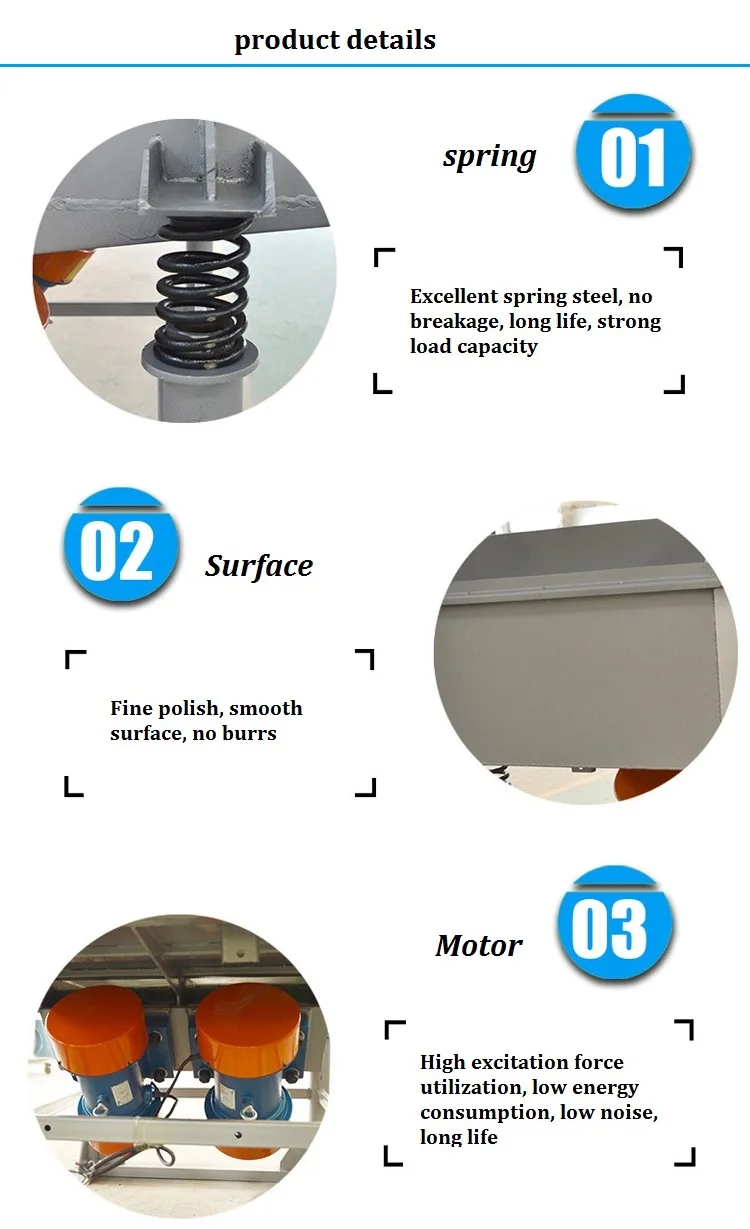 product details

spring

01

Excellent spring steel, no breakage, long life, strong load capacity

02

Surface

Fine polish, smooth surface, no burrs

Motor

03

High excitation force utilization, low energy consumption, low noise, long life