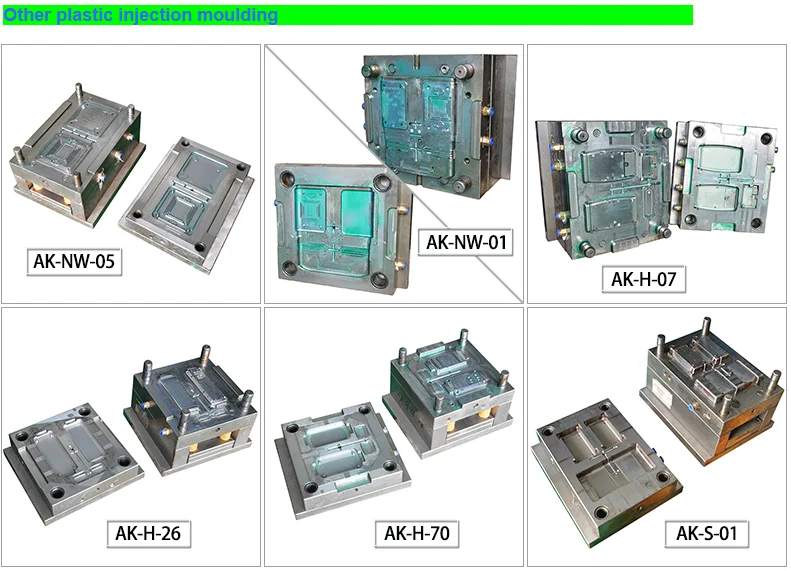 Other plastic injection moulding

AK-NW-05

AK-NW-01

AK-H-07

AK-H-26

AK-H-70

AK-S-01