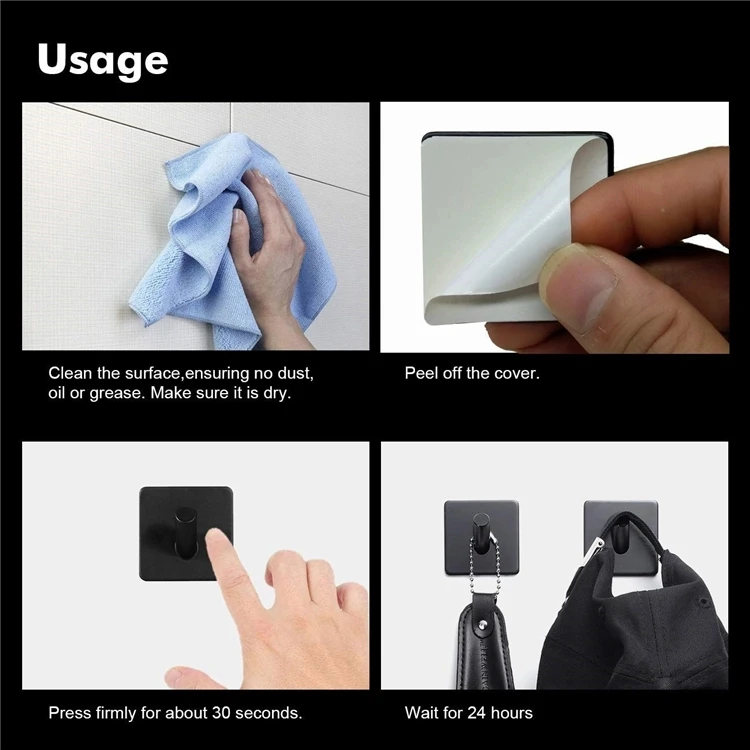 Usage

Clean the surface,ensuring no dust, oil or grease. Make sure it is dry.

Peel off the cover.

Press firmly for about 30 seconds.

Wait for 24 hours