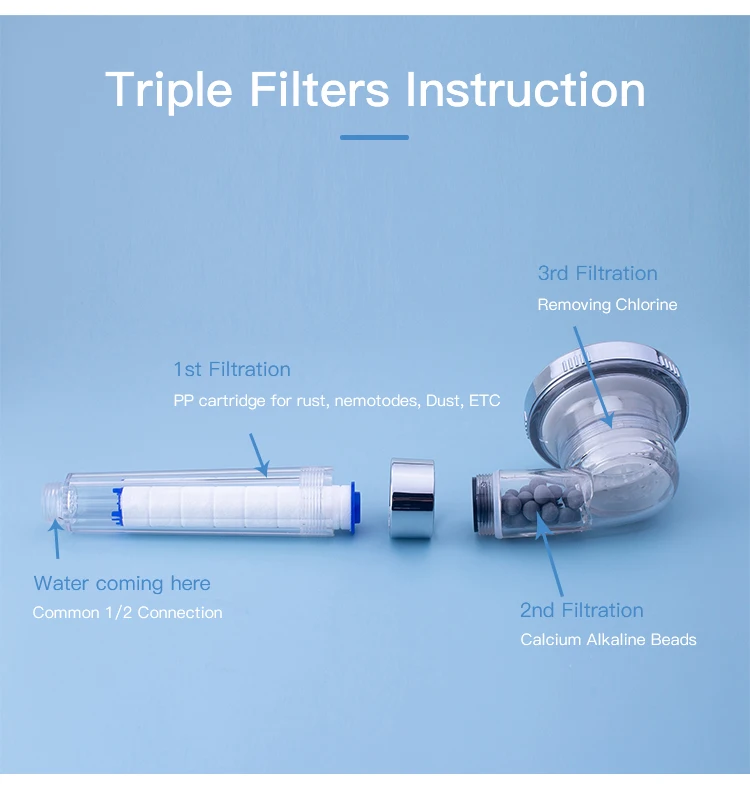 Triple Filters Instruction

3rd Filtration
Removing Chlorine

1st Filtration
PP cartridge for rust, nemotodes, Dust, ETC

Water coming here
Common 1/2 Connection

2nd Filtration
Calcium Alkaline Beads